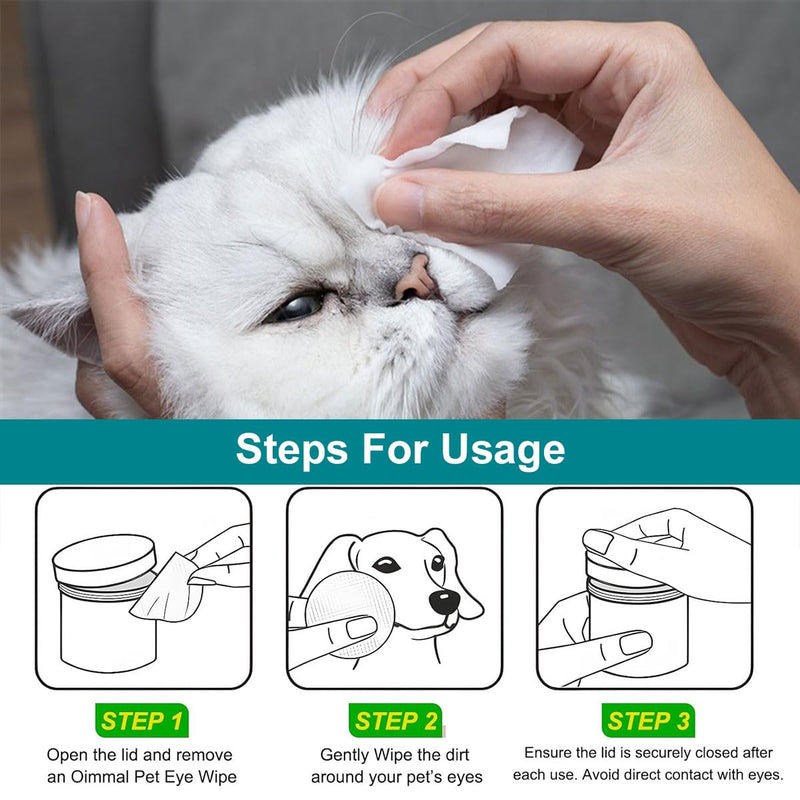 Steps For Usage

STEP 1
Open the lid and remove an Oimmal Pet Eye Wipe

STEP 2
Gently Wipe the dirt around your pet's eyes

STEP 3
Ensure the lid is securely closed after each use. Avoid direct contact with eyes.