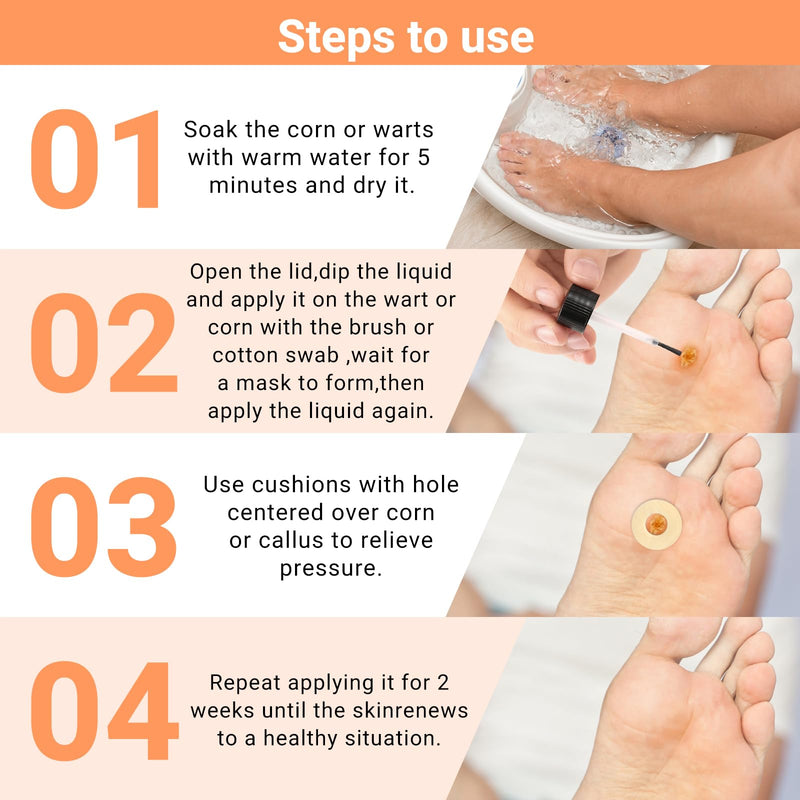 Steps to use

01 Soak the corn or warts with warm water for 5 minutes and dry it.

02 Open the lid,dip the liquid and apply it on the wart or corn with the brush or cotton swab ,wait for a mask to form,then apply the liquid again.

03 Use cushions with hole centered over corn or callus to relieve pressure.

04 Repeat applying it for 2 weeks until the skinrenews to a healthy situation.