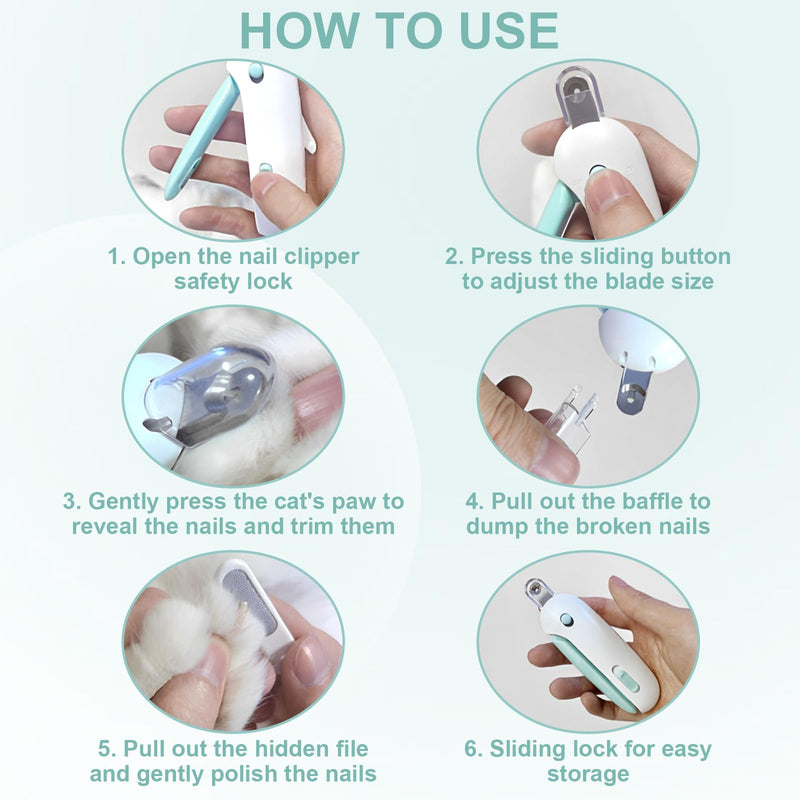 HOW TO USE

1. Open the nail clipper safety lock

2. Press the sliding button to adjust the blade size

3. Gently press the cat's paw to reveal the nails and trim them

4. Pull out the baffle to dump the broken nails

5. Pull out the hidden file and gently polish the nails

6. Sliding lock for easy storage