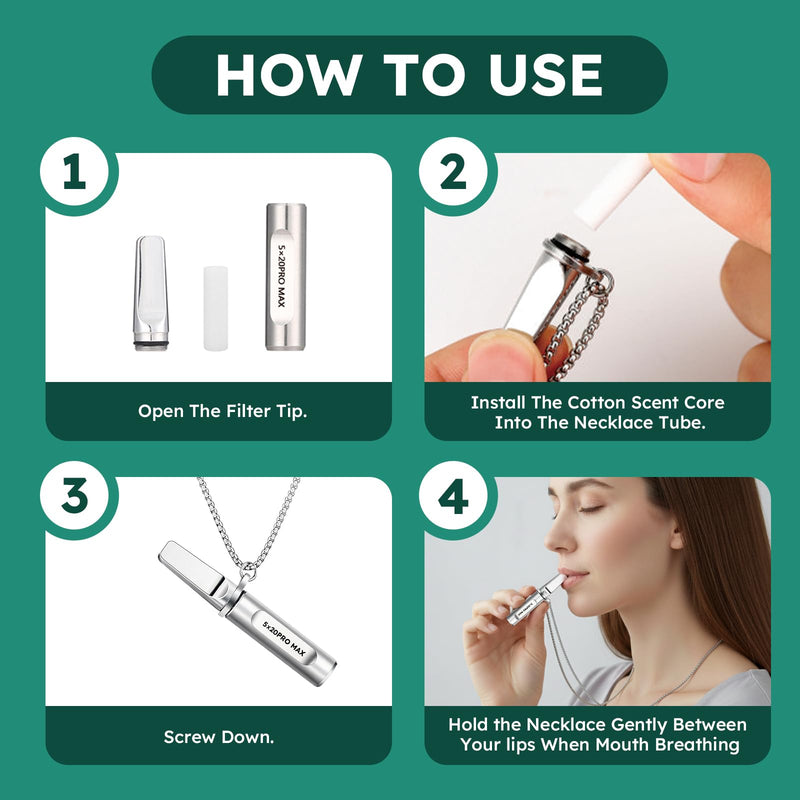 HOW TO USE

1

5×20PRO MAX

Open The Filter Tip.

2

Install The Cotton Scent Core Into The Necklace Tube.

3

5×20PRO MAX

Screw Down.

4

Hold the Necklace Gently Between Your lips When Mouth Breathing