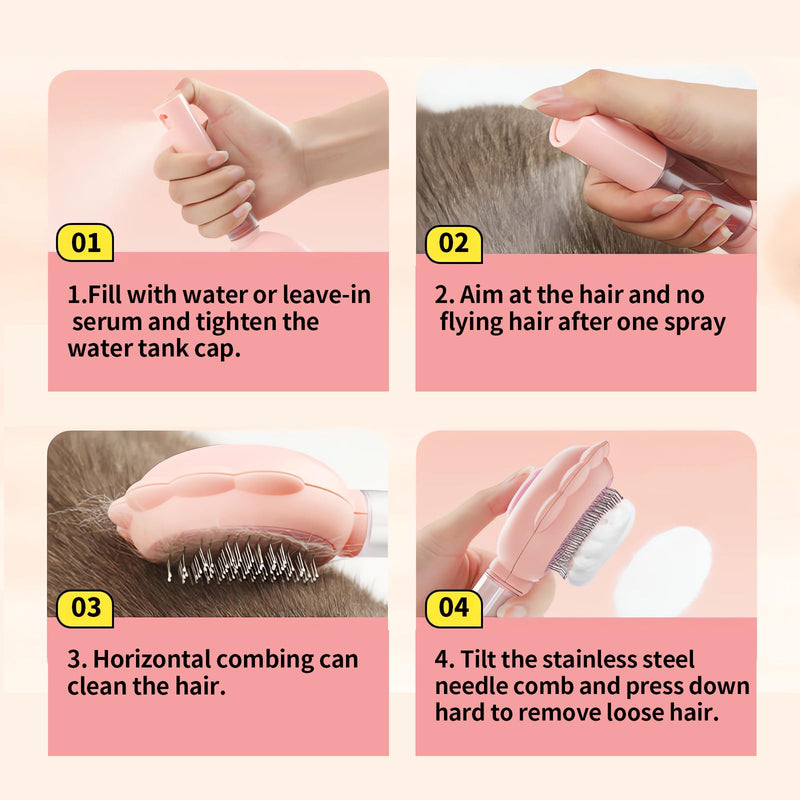 01

1.Fill with water or leave-in serum and tighten the water tank cap.

02

2. Aim at the hair and no flying hair after one spray

03

3. Horizontal combing can clean the hair.

04

4. Tilt the stainless steel needle comb and press down hard to remove loose hair.