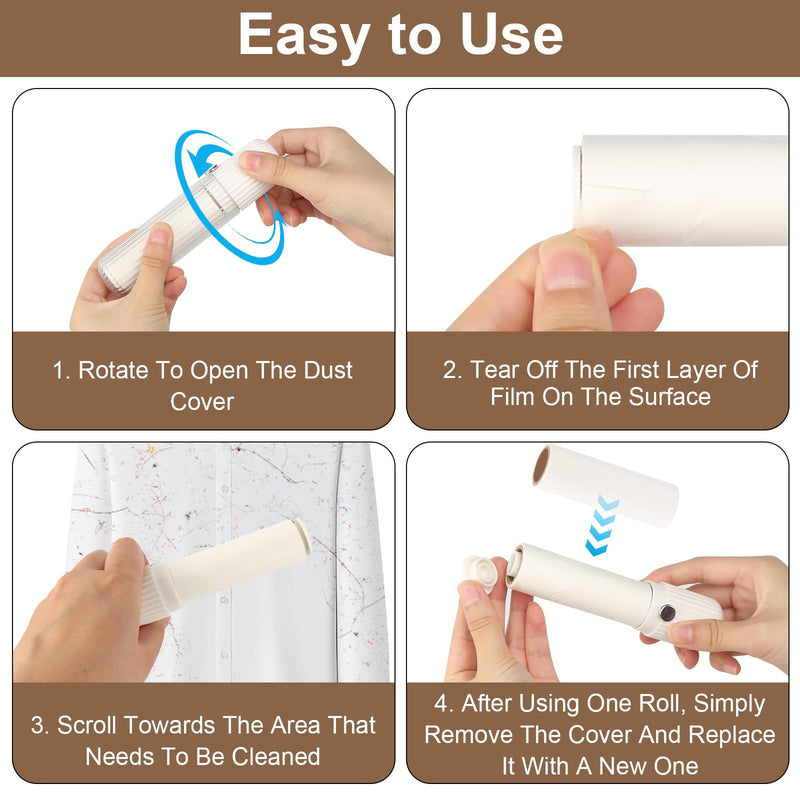 Easy to Use

1. Rotate To Open The Dust Cover

2. Tear Off The First Layer Of Film On The Surface

3. Scroll Towards The Area That Needs To Be Cleaned

4. After Using One Roll, Simply Remove The Cover And Replace It With A New One