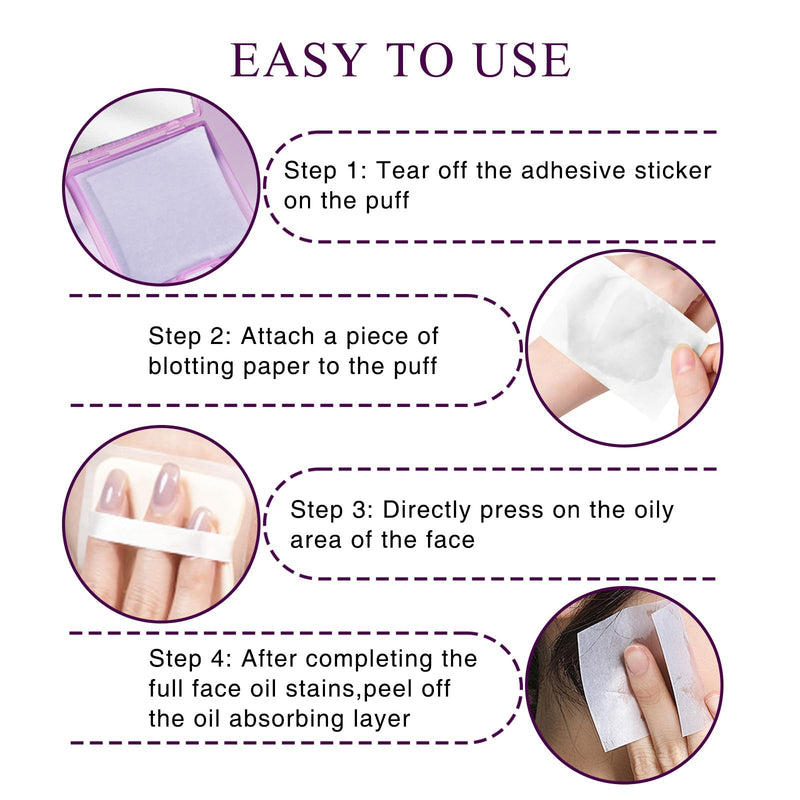 EASY TO USE

Step 1: Tear off the adhesive sticker on the puff

Step 2: Attach a piece of blotting paper to the puff

Step 3: Directly press on the oily area of the face

Step 4: After completing the full face oil stains,peel off the oil absorbing layer