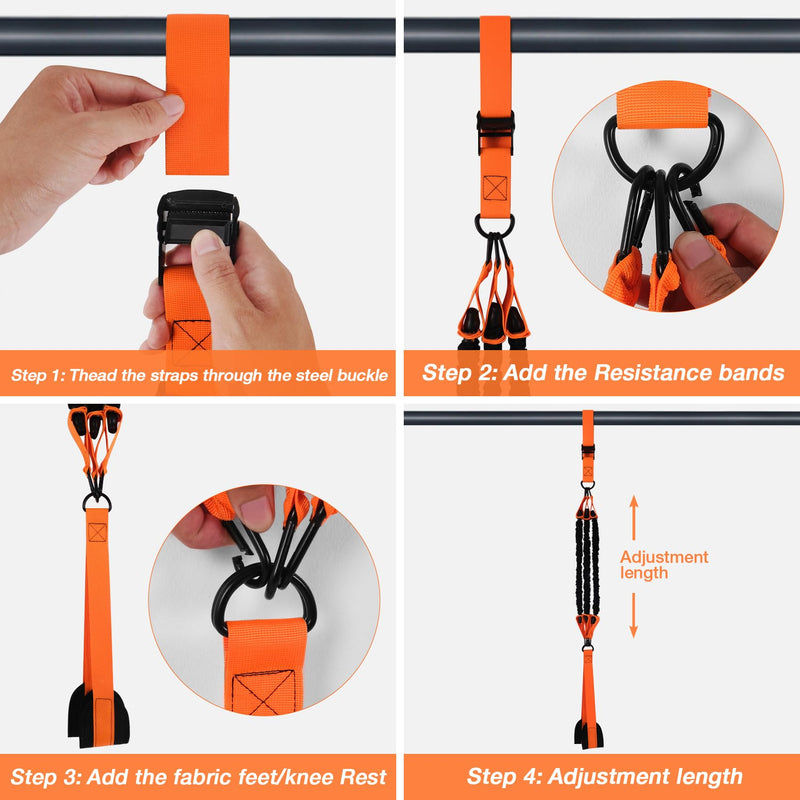 Step 1: Thead the straps through the steel buckle

Step 2: Add the Resistance bands

Step 3: Add the fabric feet/knee Rest

Adjustment length

Step 4: Adjustment length