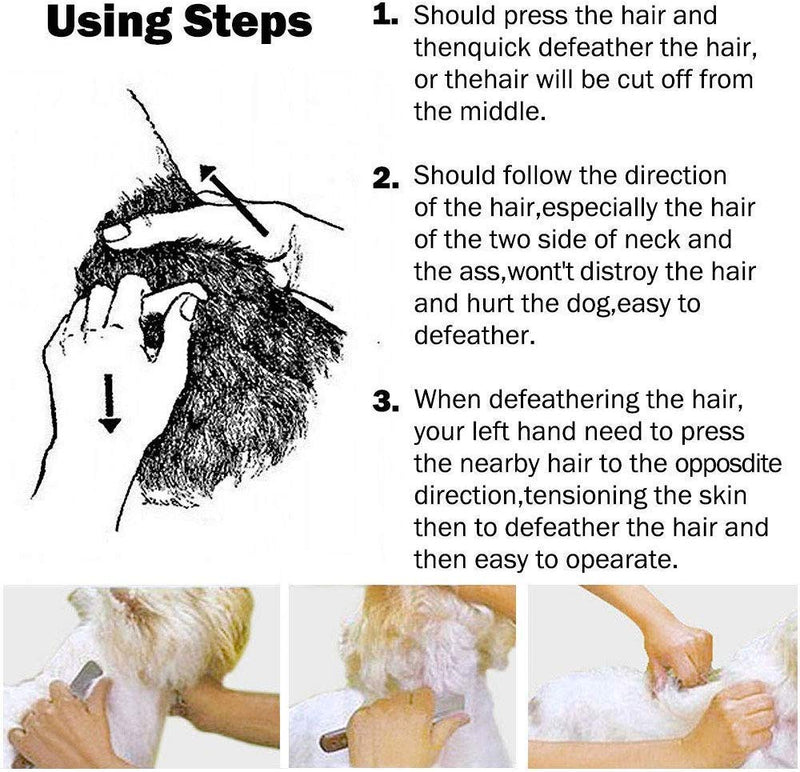 Using Steps

1. Should press the hair and thenquick defeather the hair, or thehair will be cut off from the middle.

2. Should follow the direction of the hair,especially the hair of the two side of neck and the ass,wont't distroy the hair and hurt the dog,easy to defeather.

3. When defeathering the hair, your left hand need to press the nearby hair to the opposdite direction,tensioning the skin then to defeather the hair and then easy to opearate.