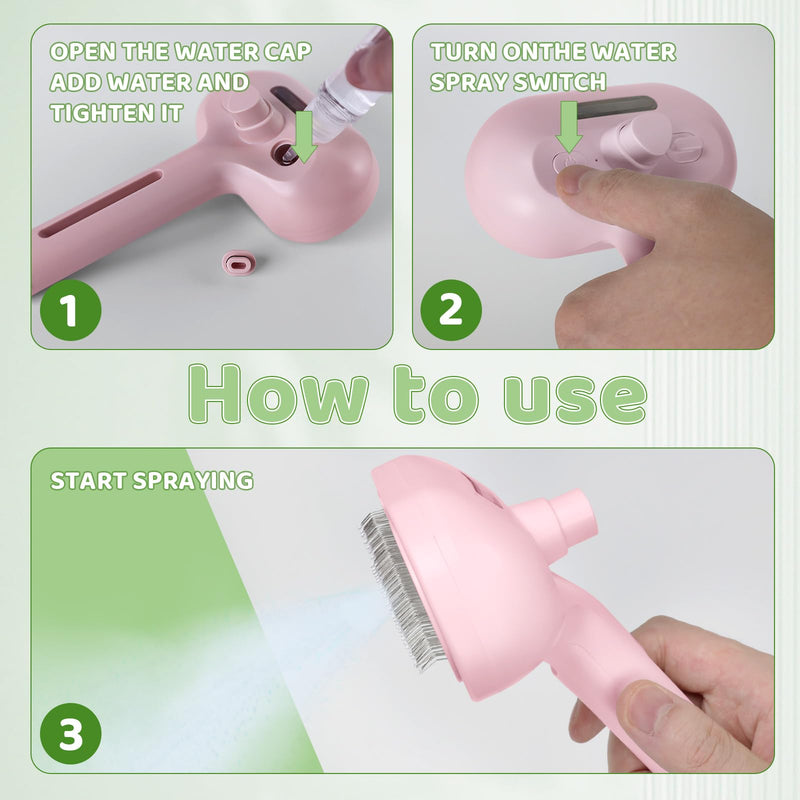 OPEN THE WATER CAP ADD WATER AND TIGHTEN IT

1

TURN ONTHE WATER SPRAY SWITCH

2

How to use

START SPRAYING

3