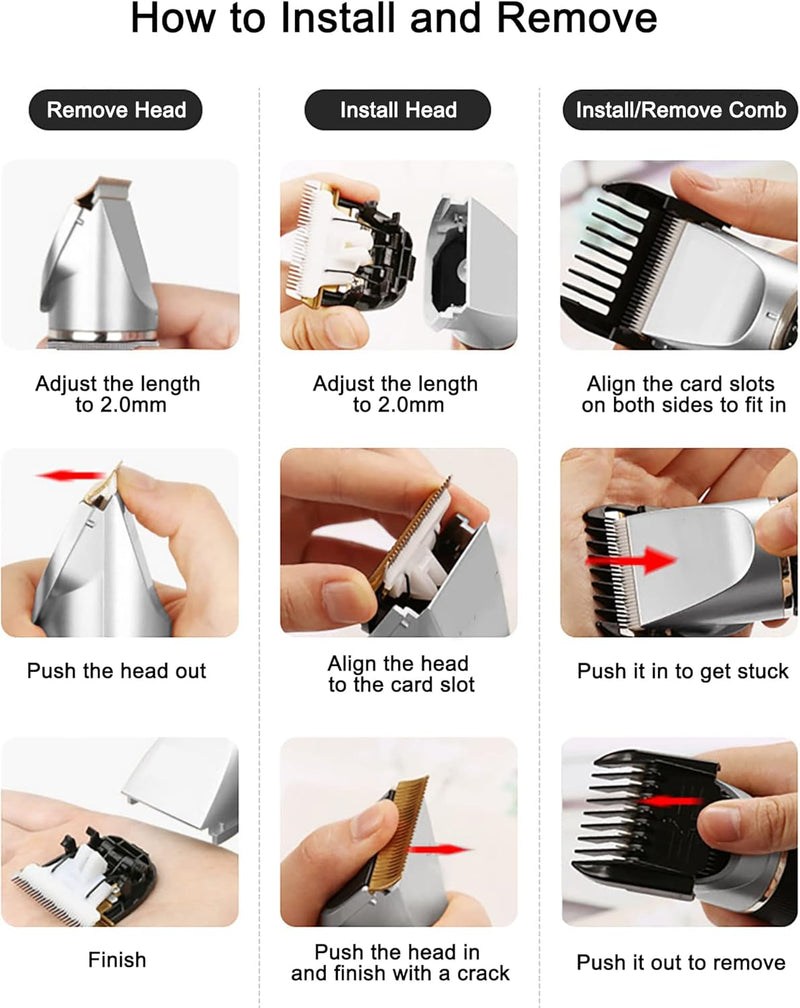 How to Install and Remove

Remove Head

Adjust the length to 2.0mm

Push the head out

Finish

Install Head

Adjust the length to 2.0mm

Align the head to the card slot

Push the head in and finish with a crack

Install/Remove Comb

Align the card slots on both sides to fit in

Push it in to get stuck

Push it out to remove