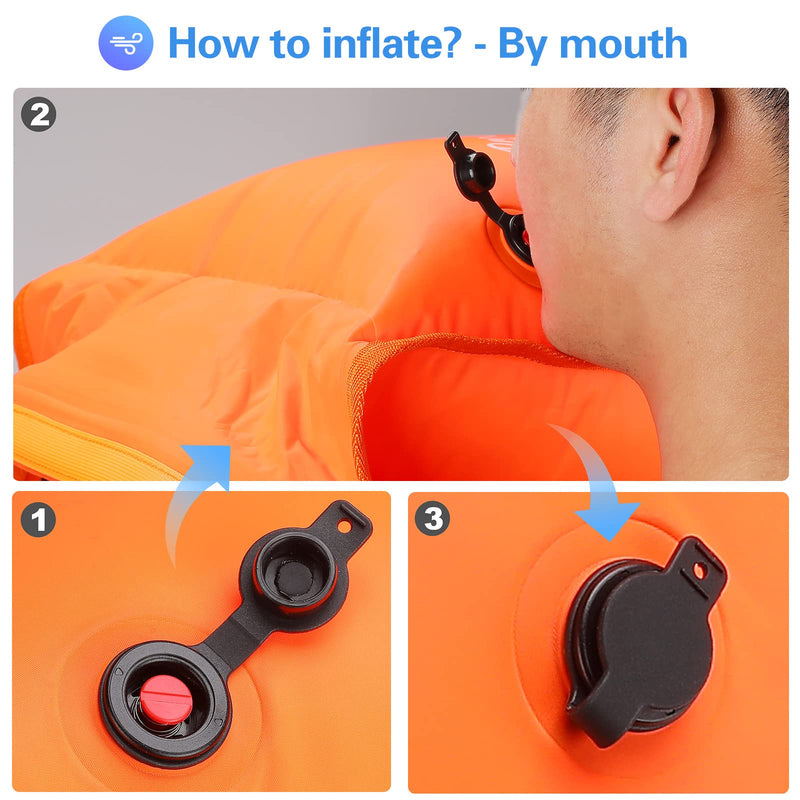 How to inflate? - By mouth

2

1

3