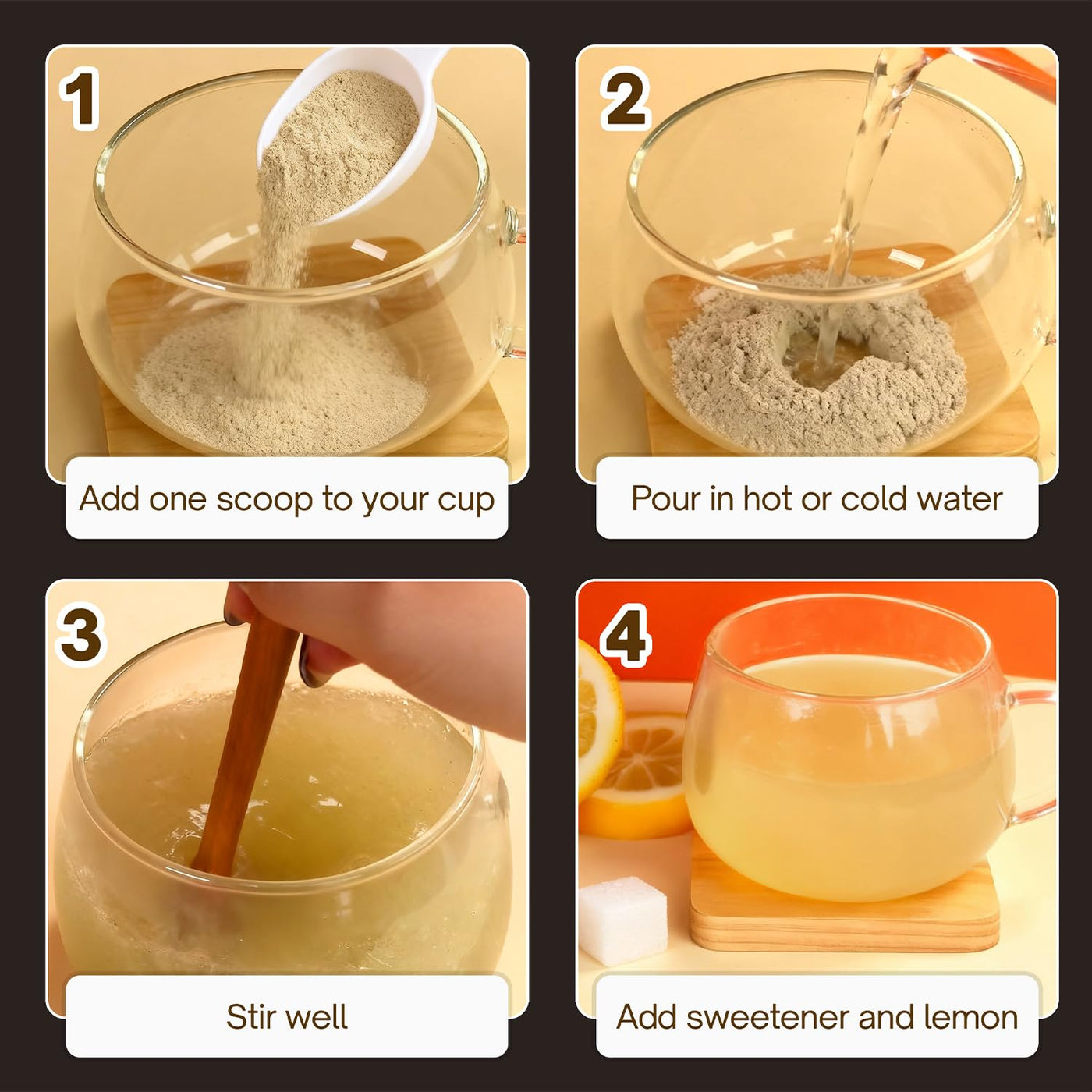 1

Add one scoop to your cup

2

Pour in hot or cold water

3

Stir well

4

Add sweetener and lemon