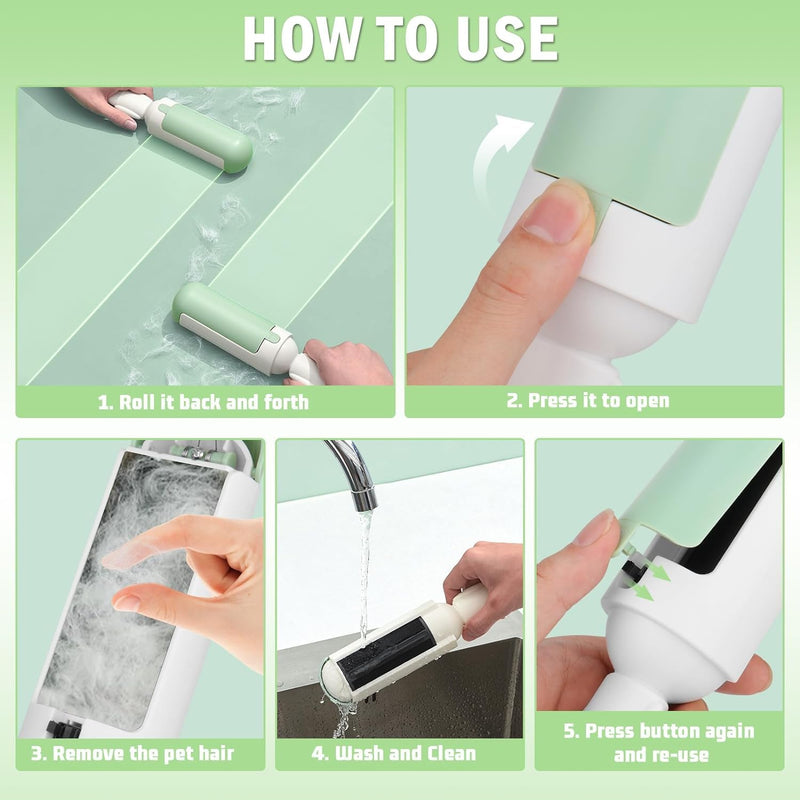 HOW TO USE

1. Roll it back and forth

2. Press it to open

3. Remove the pet hair

4. Wash and Clean

5. Press button again and re-use