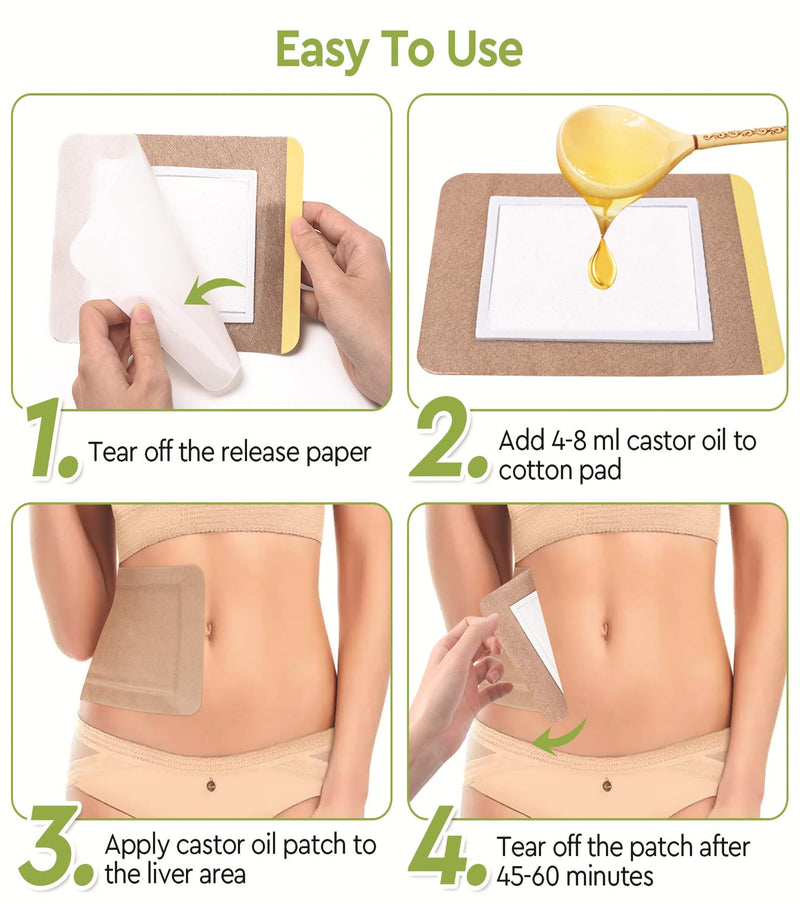 Easy To Use

1. Tear off the release paper

2. Add 4-8 ml castor oil to cotton pad

3. Apply castor oil patch to the liver area

4. Tear off the patch after 45-60 minutes