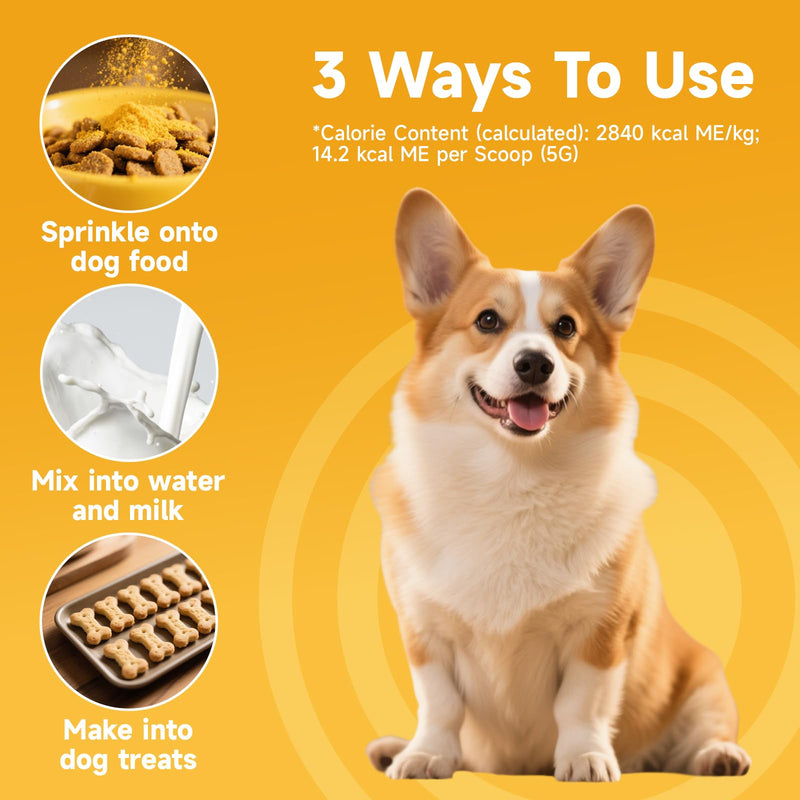 3 Ways To Use

*Calorie Content (calculated): 2840 kcal ME/kg; 14.2 kcal ME per Scoop (5G)

Sprinkle onto dog food

Mix into water and milk

Make into dog treats