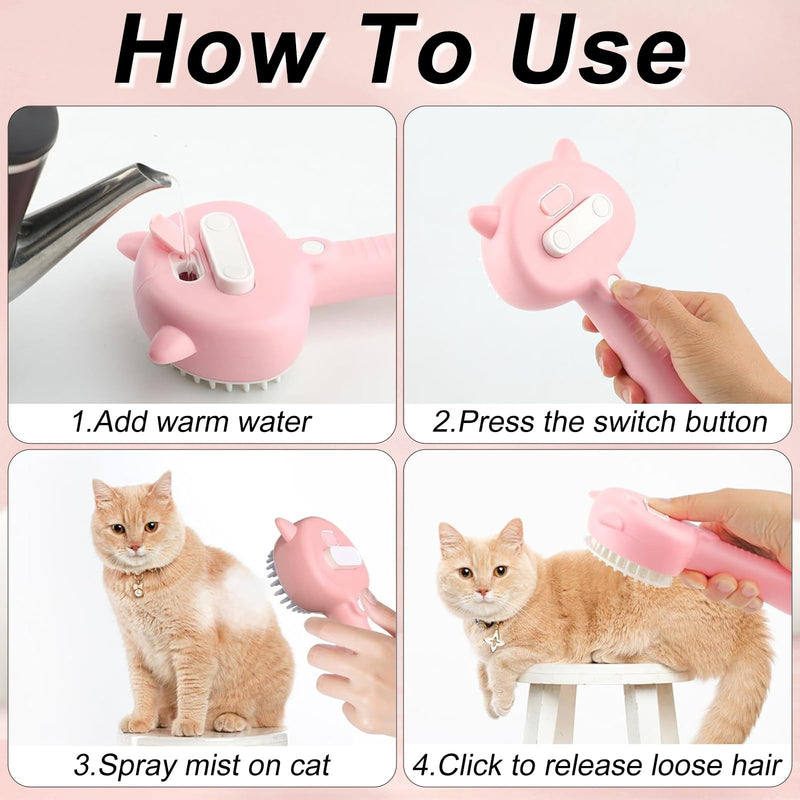 How To Use

1.Add warm water

2.Press the switch button

3.Spray mist on cat

4.Click to release loose hair