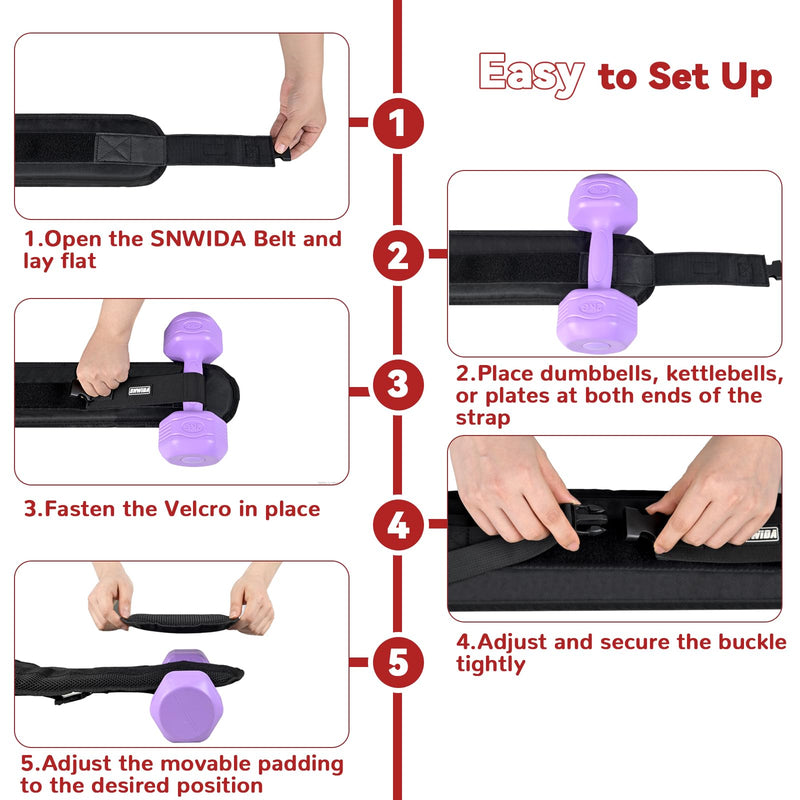 Easy to Set Up

1

1.Open the SNWIDA Belt and lay flat

2

2.Place dumbbells, kettlebells, or plates at both ends of the strap

3

SNWIDA

3.Fasten the Velcro in place

4

SNWIDA

4.Adjust and secure the buckle tightly

5

5.Adjust the movable padding to the desired position