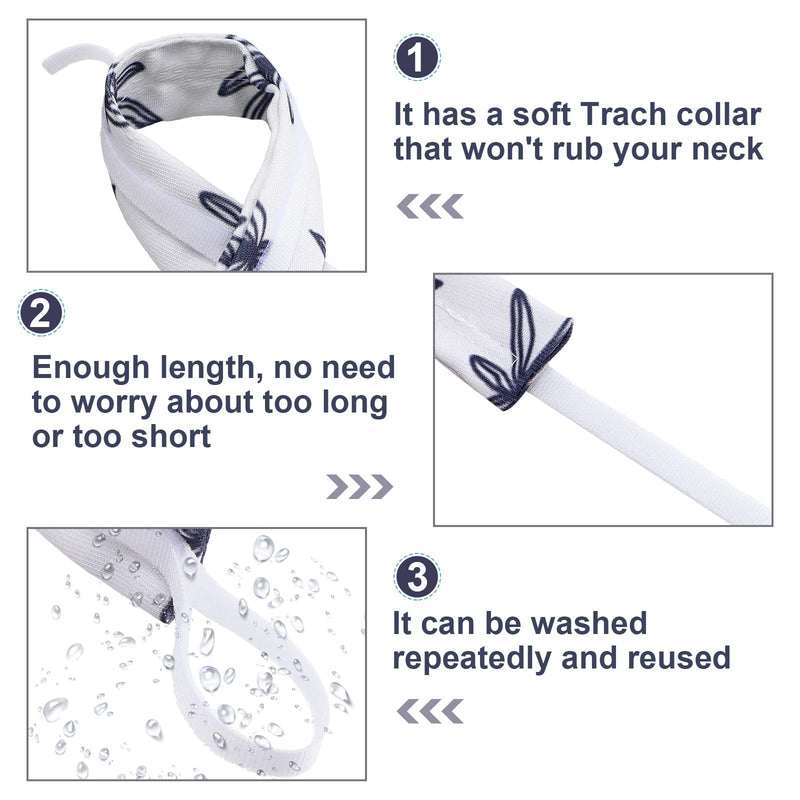 1

It has a soft Trach collar that won't rub your neck

2

Enough length, no need to worry about too long or too short

3

It can be washed repeatedly and reused