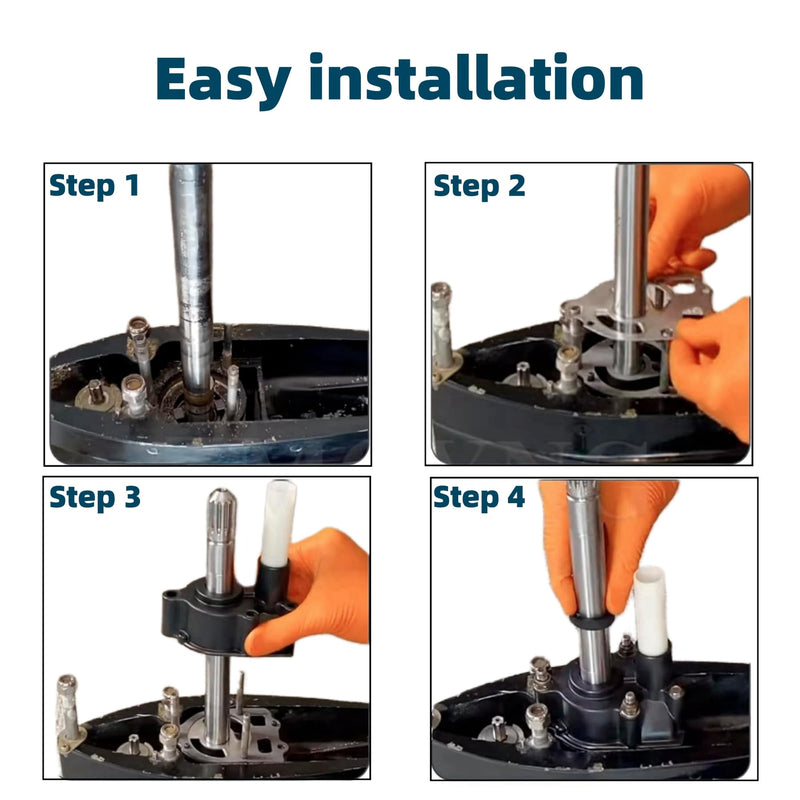 Easy installation

Step 1

Step 2

Step 3

Step 4