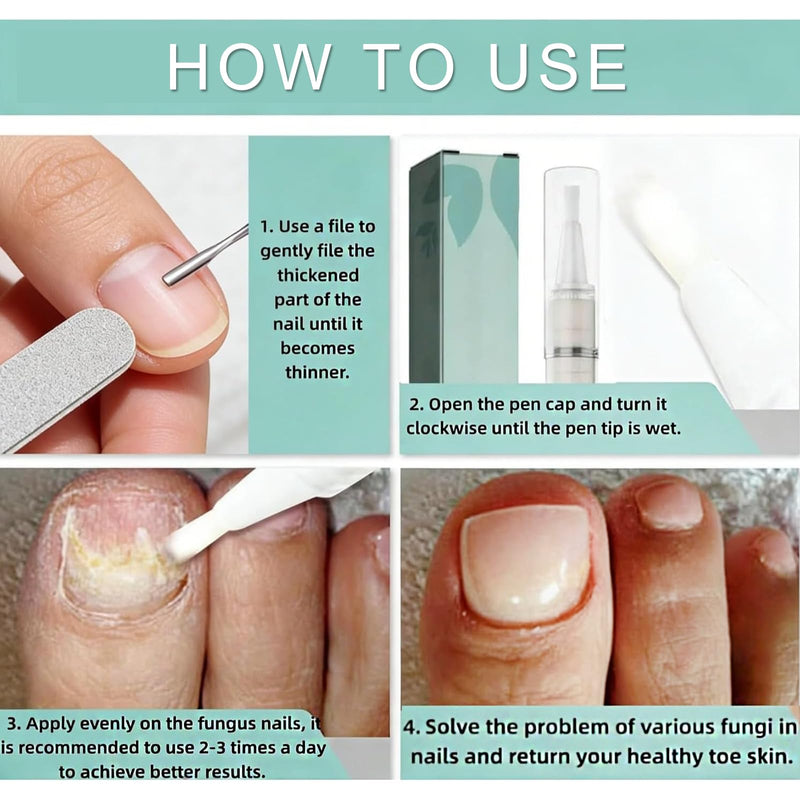 HOW TO USE

1. Use a file to gently file the thickened part of the nail until it becomes thinner.

2. Open the pen cap and turn it clockwise until the pen tip is wet.

3. Apply evenly on the fungus nails, it is recommended to use 2-3 times a day to achieve better results.

4. Solve the problem of various fungi in nails and return your healthy toe skin.