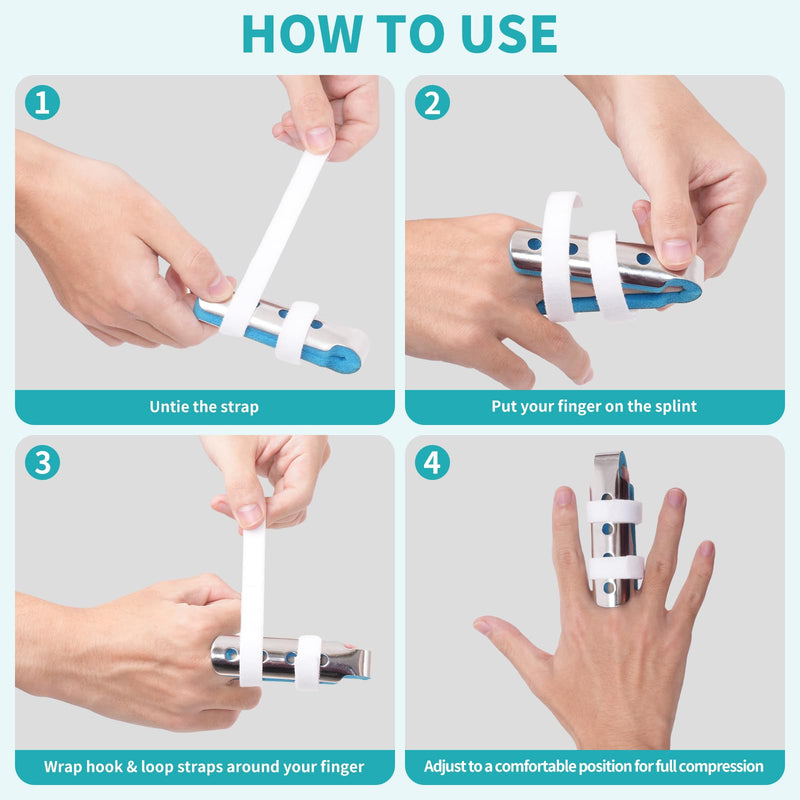 HOW TO USE

1

Untie the strap

2

Put your finger on the splint

3

Wrap hook & loop straps around your finger

4

Adjust to a comfortable position for full compression