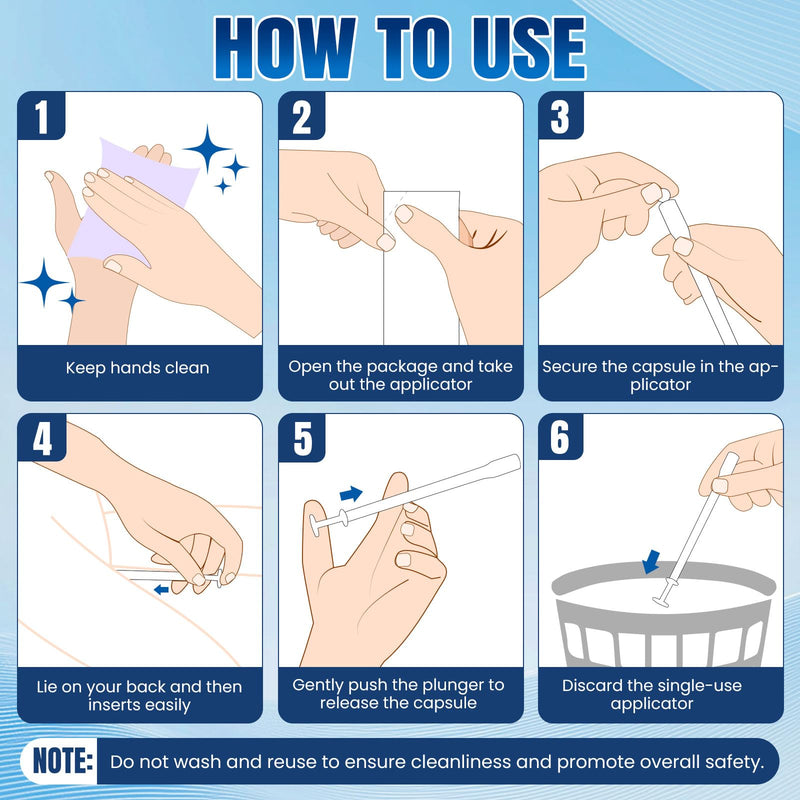 HOW TO USE

1
Keep hands clean

2
Open the package and take out the applicator

3
Secure the capsule in the applicator

4
Lie on your back and then inserts easily

5
Gently push the plunger to release the capsule

6
Discard the single-use applicator

NOTE: Do not wash and reuse to ensure cleanliness and promote overall safety.