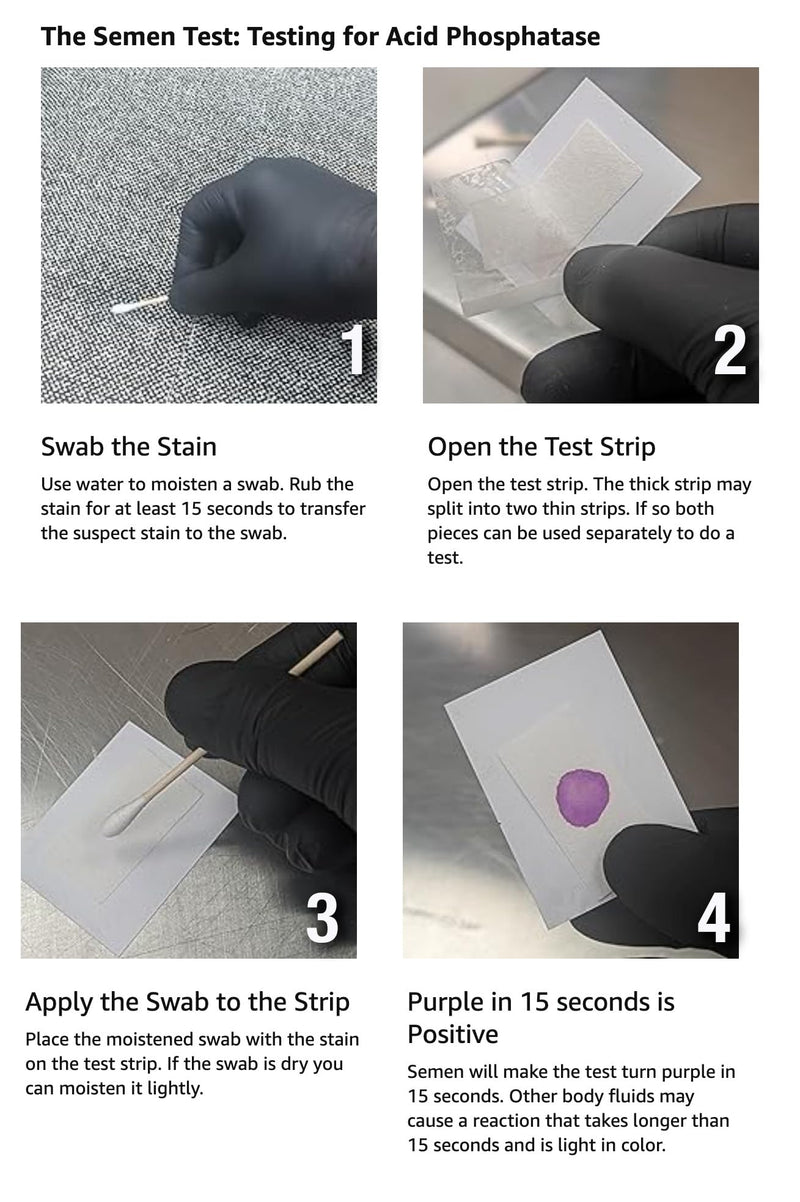 The Semen Test: Testing for Acid Phosphatase

1

Swab the Stain

Use water to moisten a swab. Rub the stain for at least 15 seconds to transfer the suspect stain to the swab.

2

Open the Test Strip

Open the test strip. The thick strip may split into two thin strips. If so both pieces can be used separately to do a test.

3

Apply the Swab to the Strip

Place the moistened swab with the stain on the test strip. If the swab is dry you can moisten it lightly.

4

Purple in 15 seconds is Positive

Semen will make the test turn purple in 15 seconds. Other body fluids may cause a reaction that takes longer than 15 seconds and is light in color.