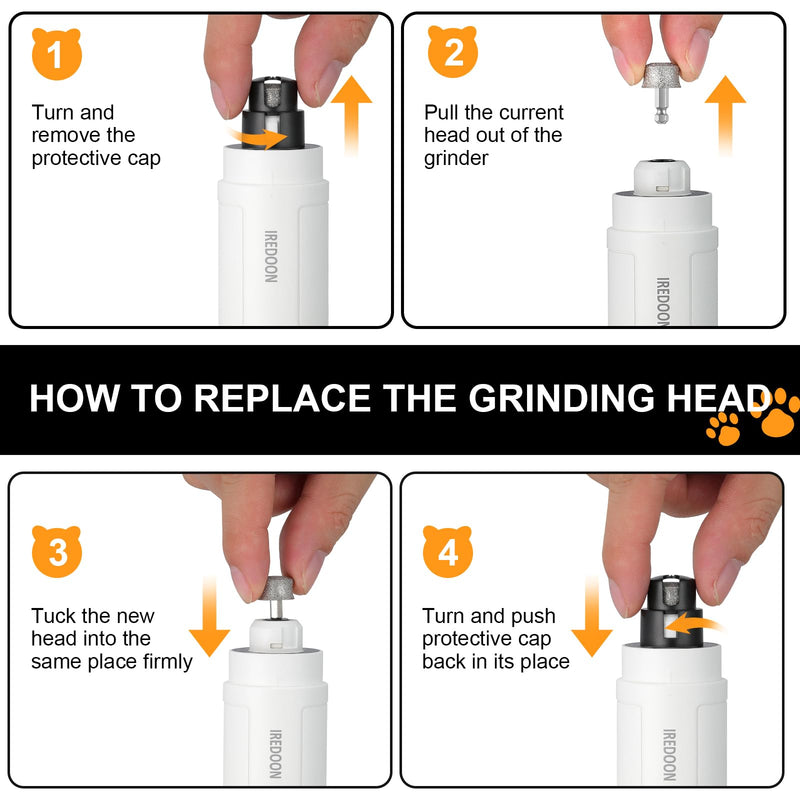 1

Turn and remove the protective cap

IREDOON

2

Pull the current head out of the grinder

IREDOON

HOW TO REPLACE THE GRINDING HEAD

3

Tuck the new head into the same place firmly

IREDOON

4

Turn and push protective cap back in its place

IREDOON