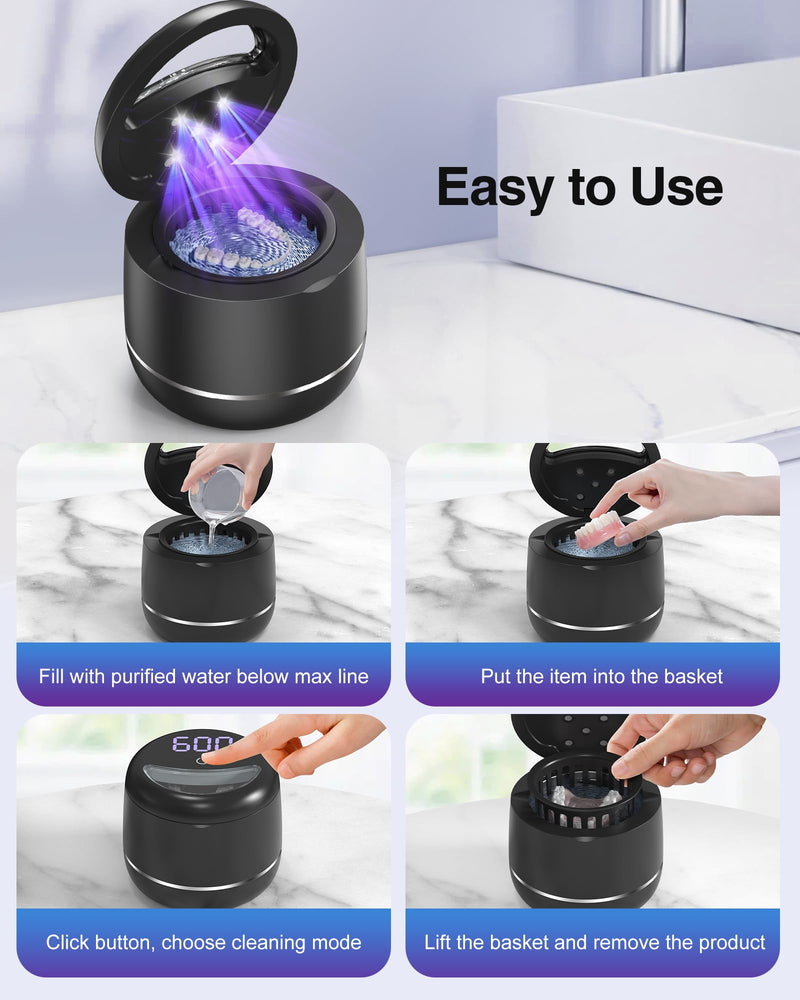 Easy to Use

Fill with purified water below max line

Put the item into the basket

600

Click button, choose cleaning mode

Lift the basket and remove the product