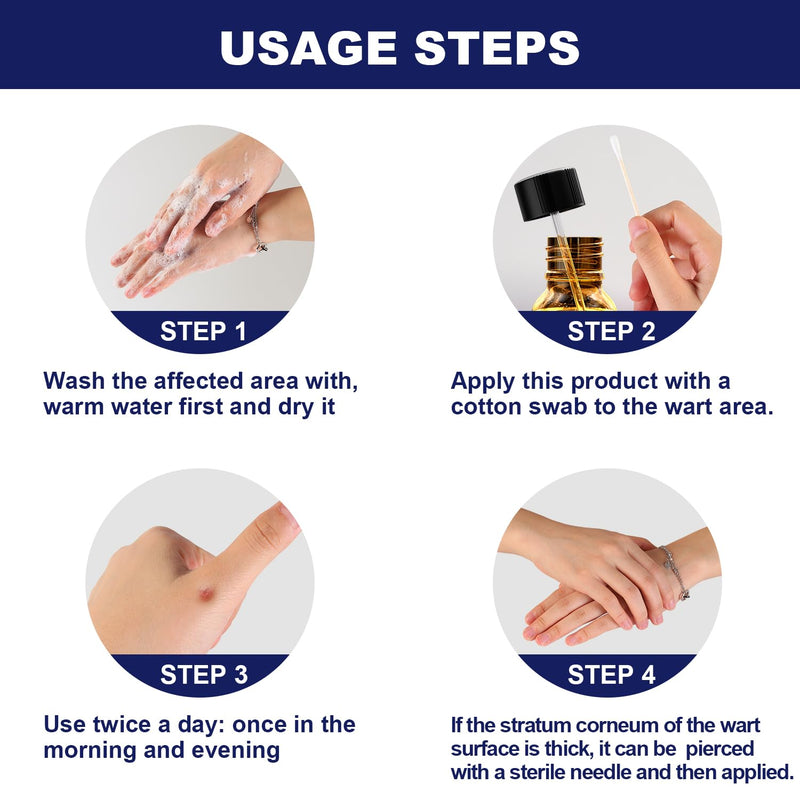 USAGE STEPS

STEP 1

Wash the affected area with, warm water first and dry it

STEP 2

Apply this product with a cotton swab to the wart area.

STEP 3

Use twice a day: once in the morning and evening

STEP 4

If the stratum corneum of the wart surface is thick, it can be pierced with a sterile needle and then applied.