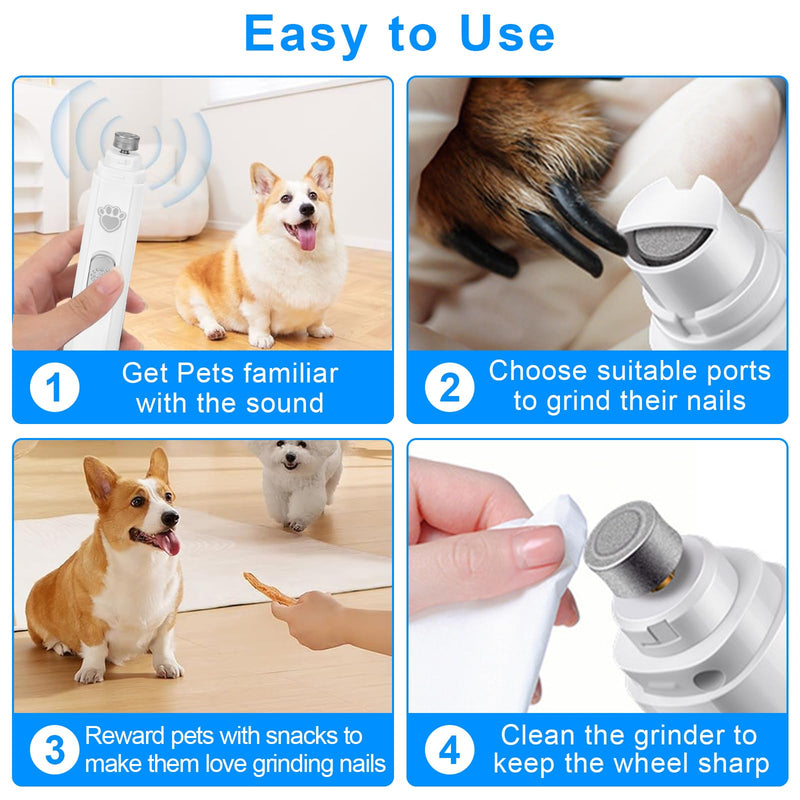 Easy to Use

1 Get Pets familiar with the sound

2 Choose suitable ports to grind their nails

3 Reward pets with snacks to make them love grinding nails

4 Clean the grinder to keep the wheel sharp