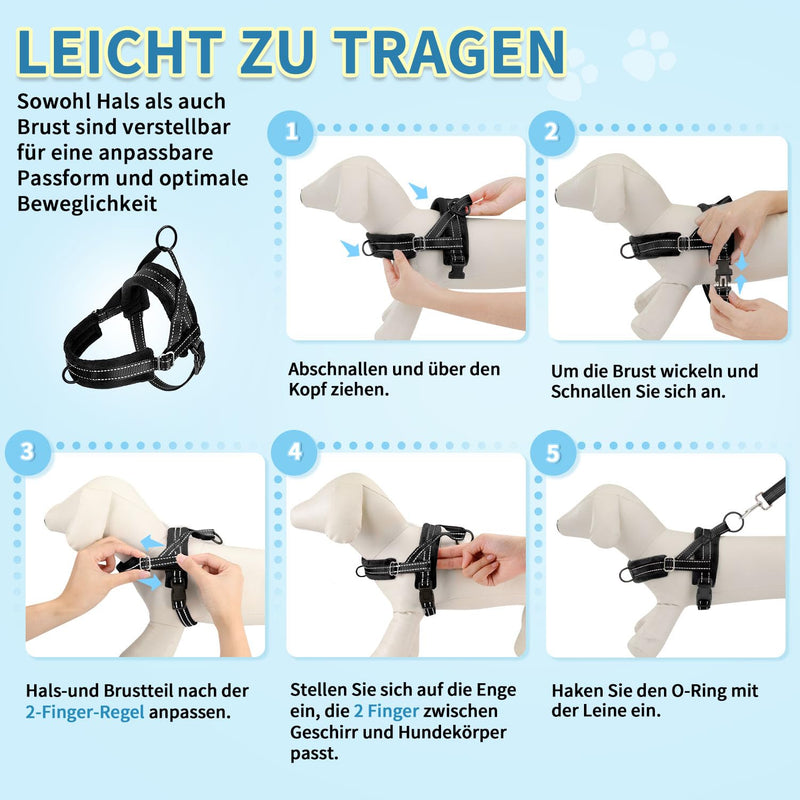 LEICHT ZU TRAGEN

Sowohl Hals als auch Brust sind verstellbar für eine anpassbare Passform und optimale Beweglichkeit

1

Abschnallen und über den Kopf ziehen.

2

Um die Brust wickeln und Schnallen Sie sich an.

3

Hals-und Brustteil nach der 2-Finger-Regel anpassen.

4

Stellen Sie sich auf die Enge ein, die 2 Finger zwischen Geschirr und Hundekörper passt.

5

Haken Sie den O-Ring mit der Leine ein.