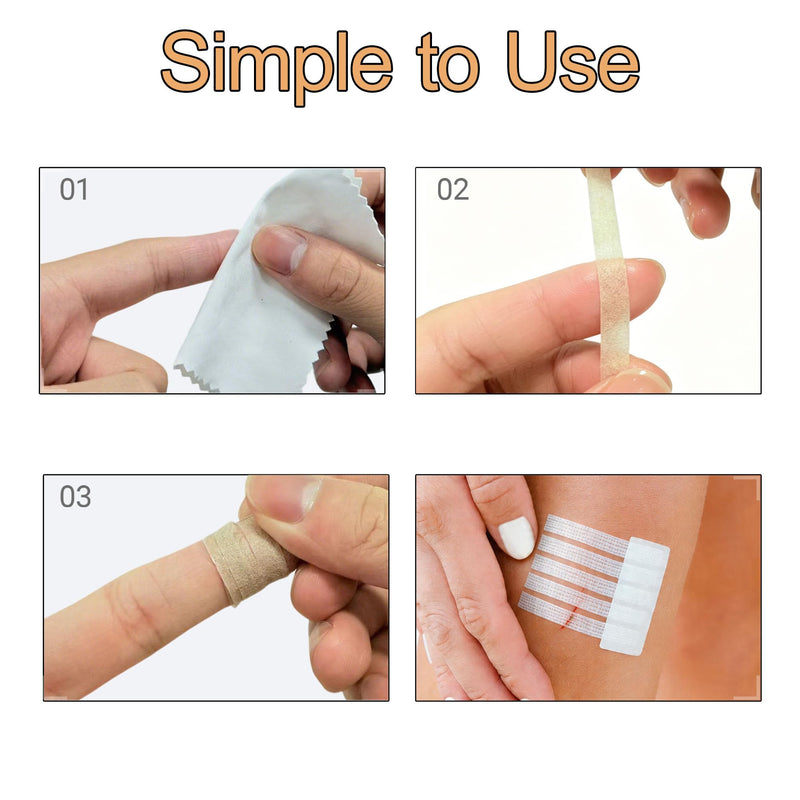 Simple to Use

01

02

03