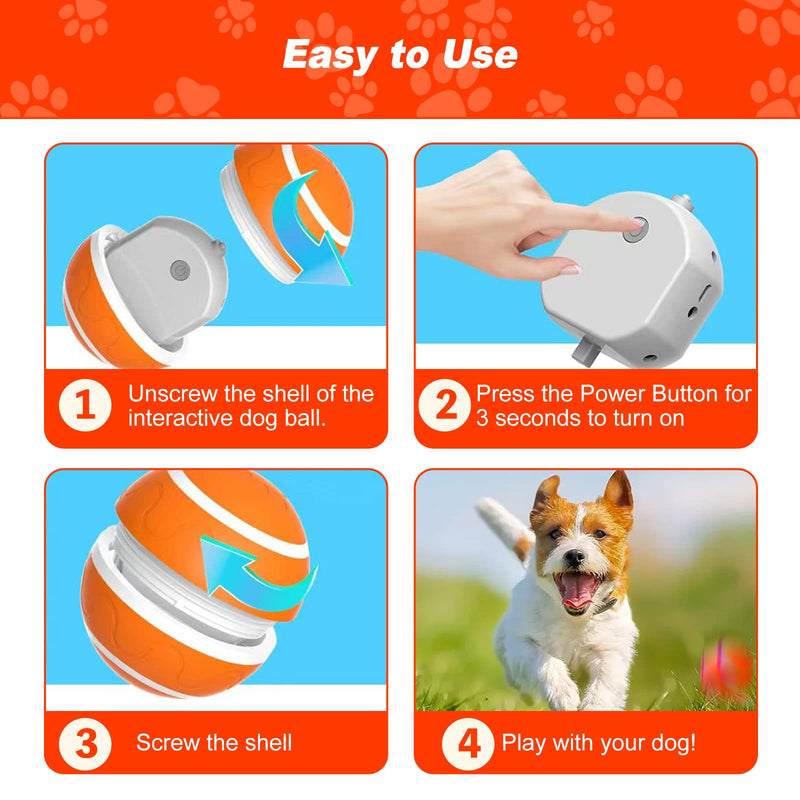 Easy to Use

1 Unscrew the shell of the interactive dog ball.

2 Press the Power Button for 3 seconds to turn on

3 Screw the shell

4 Play with your dog!