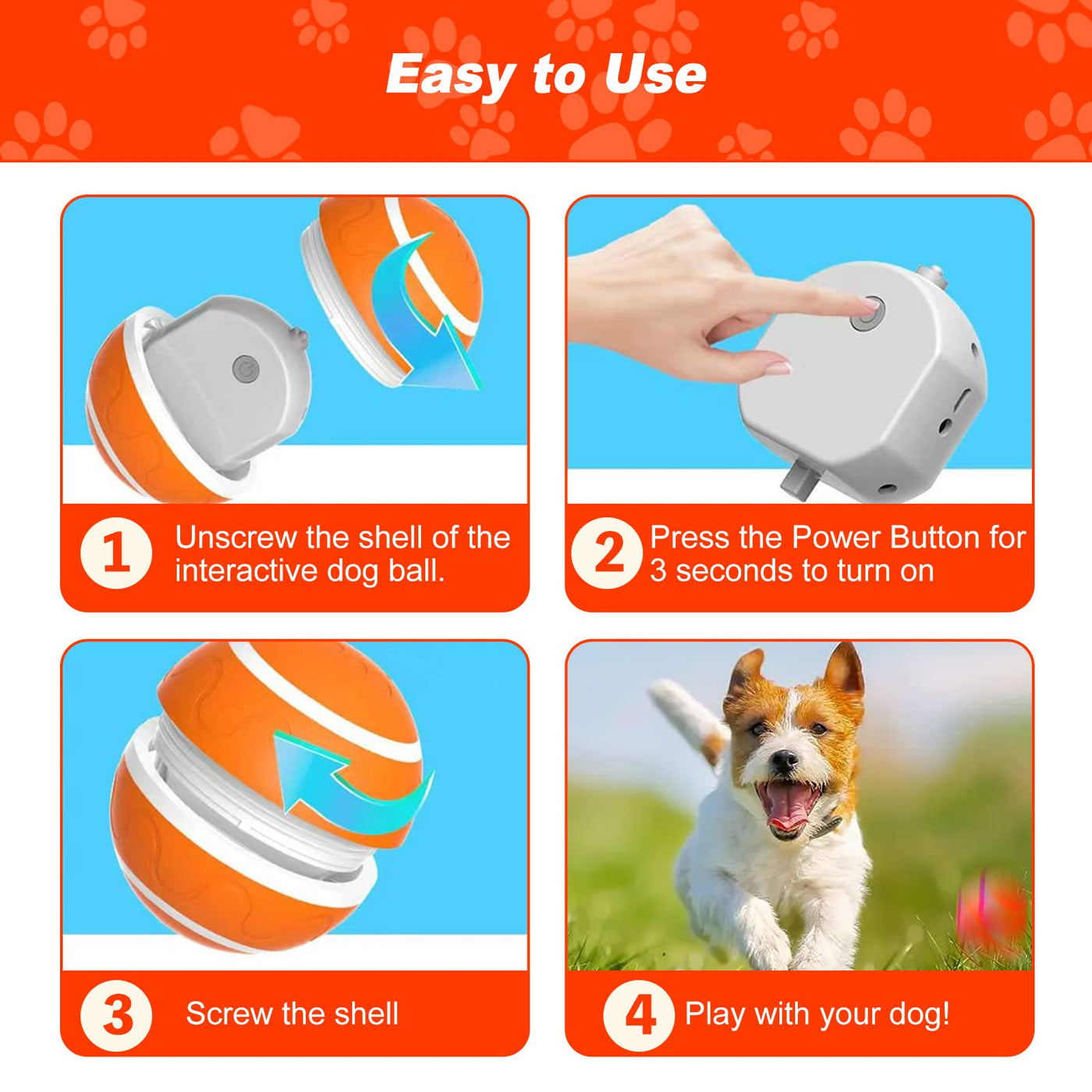 Easy to Use

1 Unscrew the shell of the interactive dog ball.

2 Press the Power Button for 3 seconds to turn on

3 Screw the shell

4 Play with your dog!