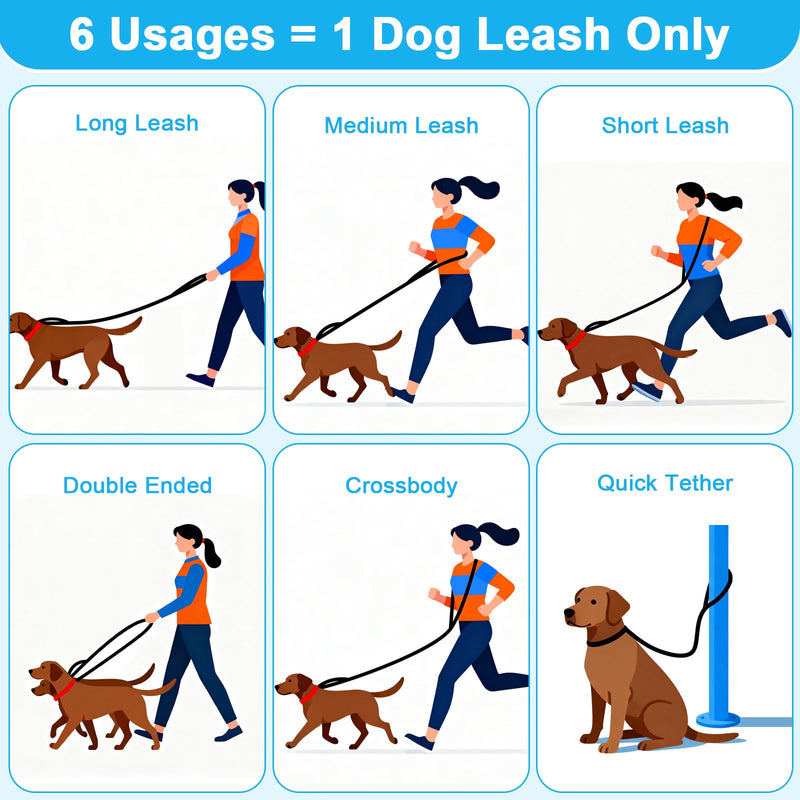 6 Usages = 1 Dog Leash Only

Long Leash

Medium Leash

Short Leash

Double Ended

Crossbody

Quick Tether