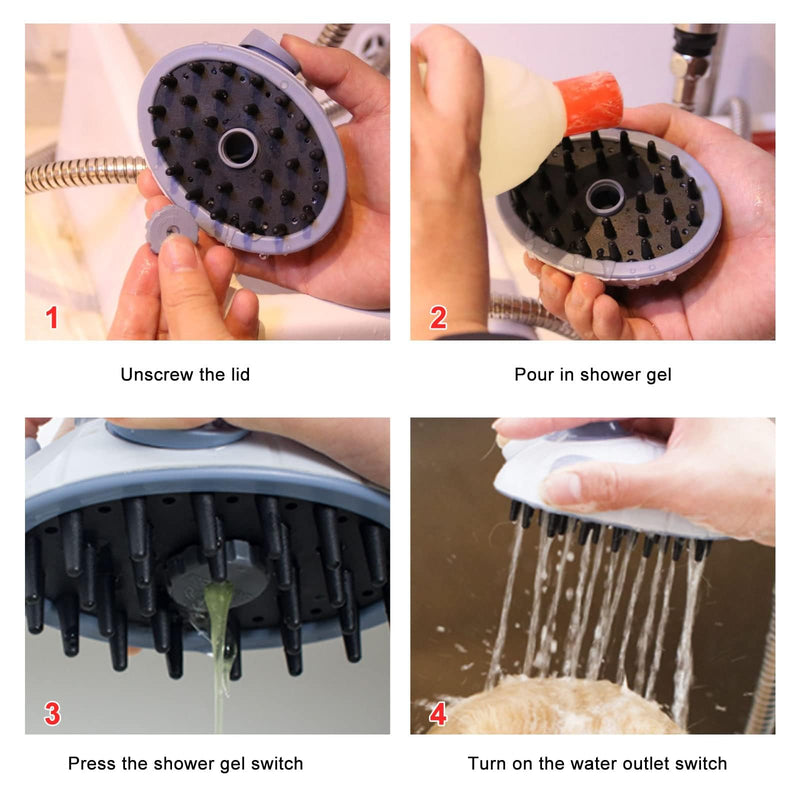 1

Unscrew the lid

2

Pour in shower gel

3

Press the shower gel switch

4

Turn on the water outlet switch