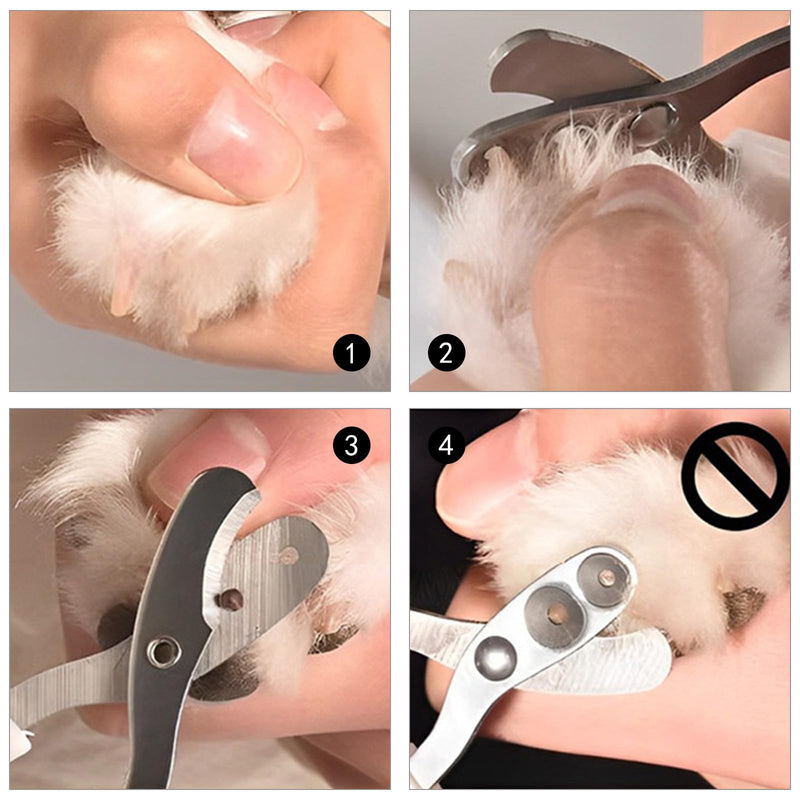 1
2
3
4