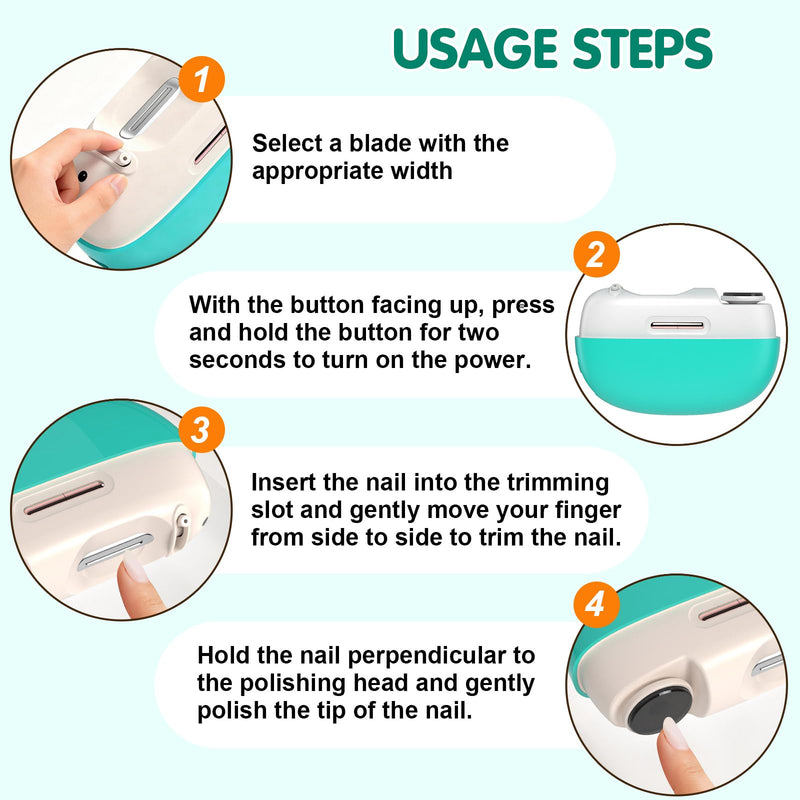 USAGE STEPS

1

Select a blade with the appropriate width

2

With the button facing up, press and hold the button for two seconds to turn on the power.

3

Insert the nail into the trimming slot and gently move your finger from side to side to trim the nail.

4

Hold the nail perpendicular to the polishing head and gently polish the tip of the nail.