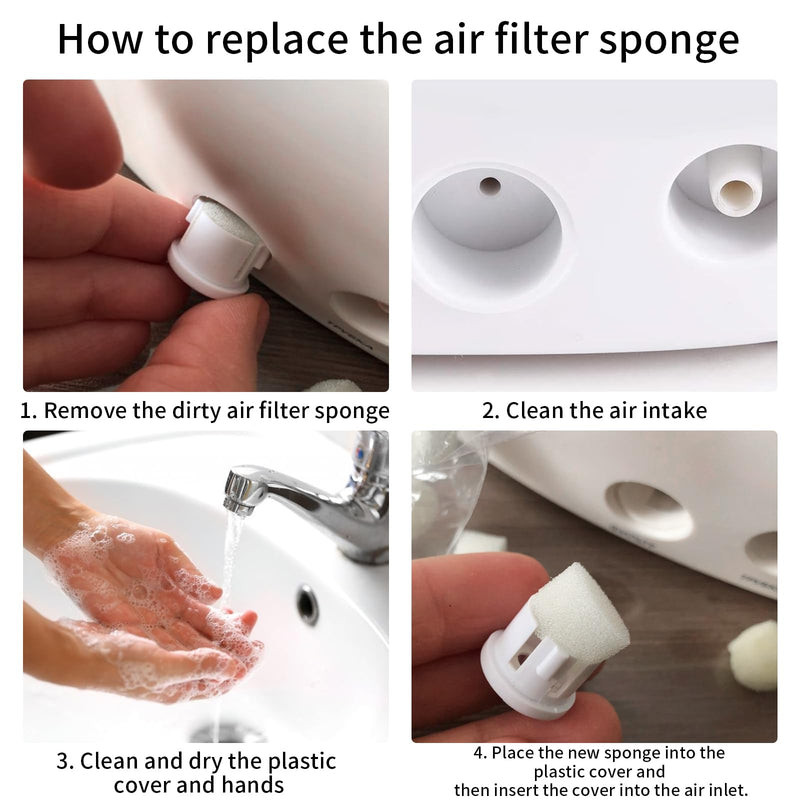 How to replace the air filter sponge

1. Remove the dirty air filter sponge

2. Clean the air intake

3. Clean and dry the plastic cover and hands

4. Place the new sponge into the plastic cover and then insert the cover into the air inlet.