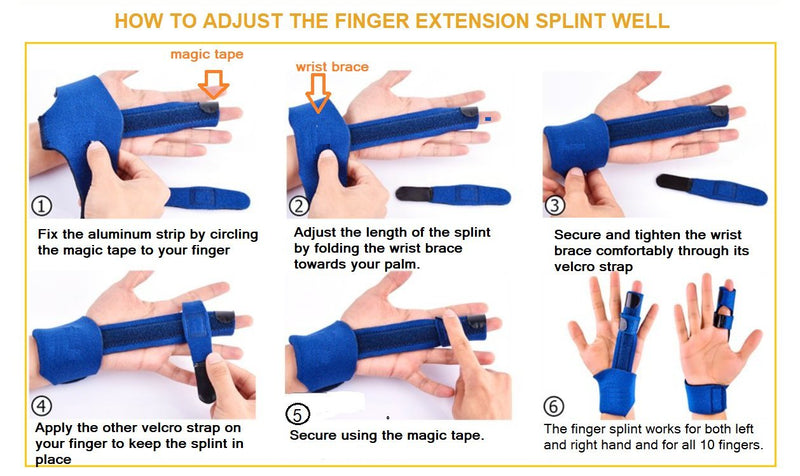 HOW TO ADJUST THE FINGER EXTENSION SPLINT WELL

magic tape

①

Fix the aluminum strip by circling the magic tape to your finger

wrist brace

②

Adjust the length of the splint by folding the wrist brace towards your palm.

③

Secure and tighten the wrist brace comfortably through its velcro strap

④

Apply the other velcro strap on your finger to keep the splint in place

⑤

Secure using the magic tape.

⑥

The finger splint works for both left and right hand and for all 10 fingers.