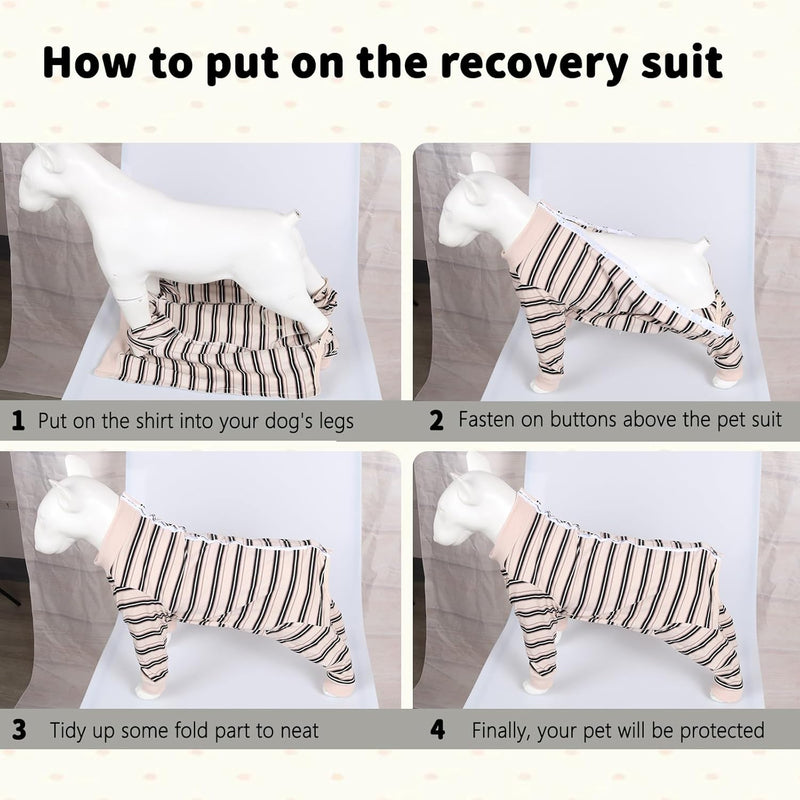 How to put on the recovery suit

1 Put on the shirt into your dog's legs

2 Fasten on buttons above the pet suit

3 Tidy up some fold part to neat

4 Finally, your pet will be protected