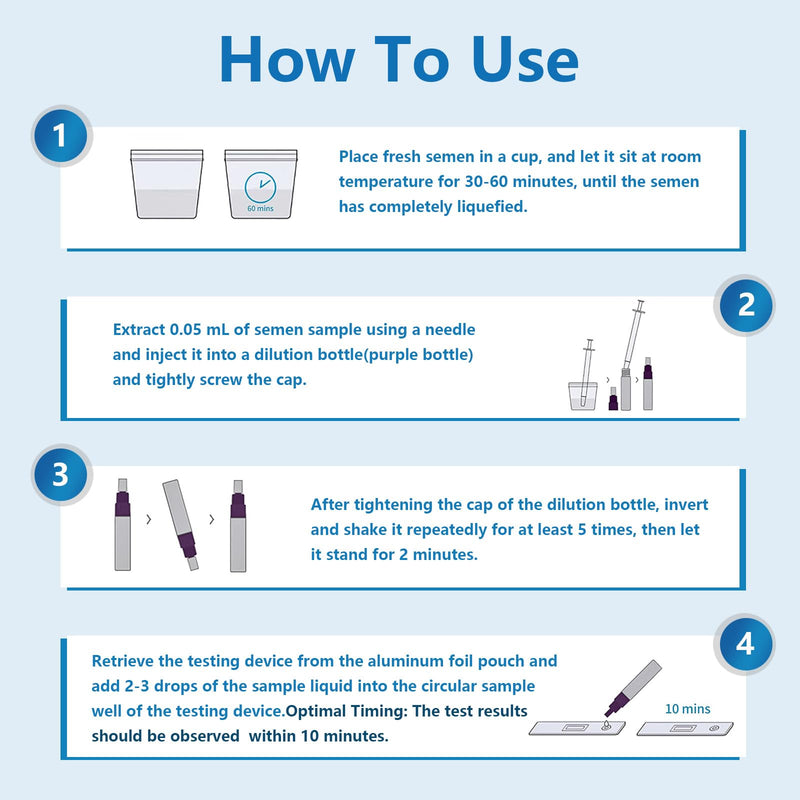 How To Use

1

60 mins

Place fresh semen in a cup, and let it sit at room temperature for 30-60 minutes, until the semen has completely liquefied.

2

Extract 0.05 mL of semen sample using a needle and inject it into a dilution bottle(purple bottle) and tightly screw the cap.

3

After tightening the cap of the dilution bottle, invert and shake it repeatedly for at least 5 times, then let it stand for 2 minutes.

4

Retrieve the testing device from the aluminum foil pouch and add 2-3 drops of the sample liquid into the circular sample well of the testing device.Optimal Timing: The test results should be observed within 10 minutes.

10 mins