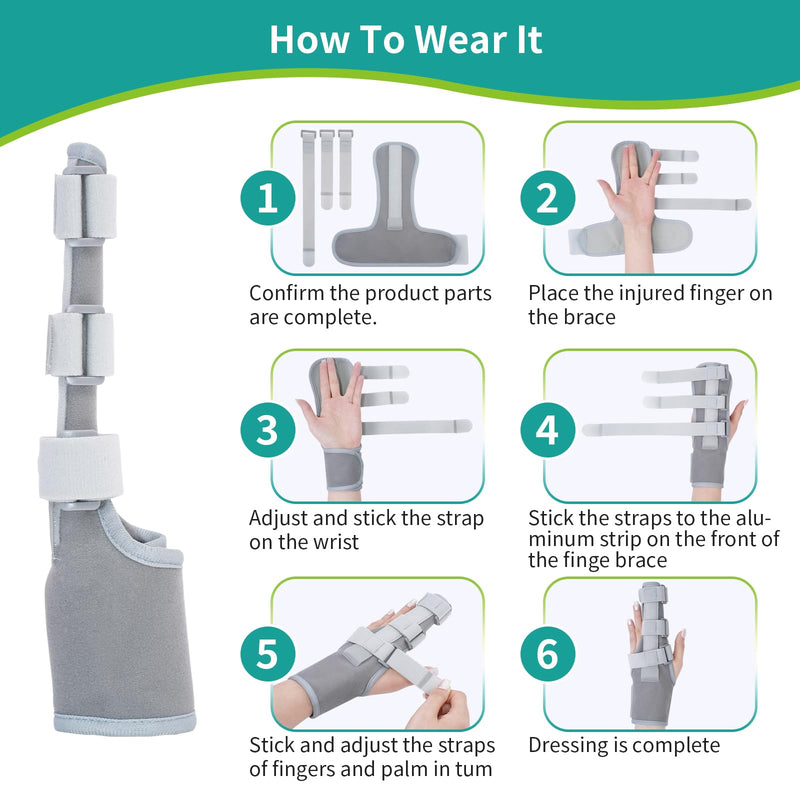 How To Wear It

1

Confirm the product parts are complete.

2

Place the injured finger on the brace

3

Adjust and stick the strap on the wrist

4

Stick the straps to the aluminum strip on the front of the finge brace

5

Stick and adjust the straps of fingers and palm in tum

6

Dressing is complete