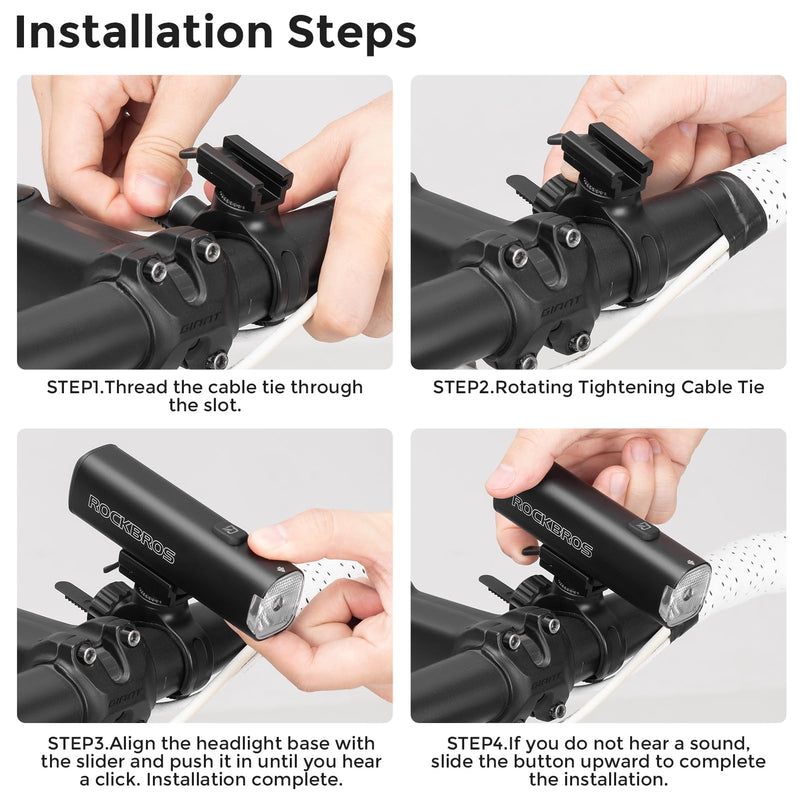 Installation Steps

GIANT

STEP1.Thread the cable tie through the slot.

GIANT

STEP2.Rotating Tightening Cable Tie

ROCKBROS

GIANT

STEP3.Align the headlight base with the slider and push it in until you hear a click. Installation complete.

ROCKBROS

GIANT

STEP4.If you do not hear a sound, slide the button upward to complete the installation.