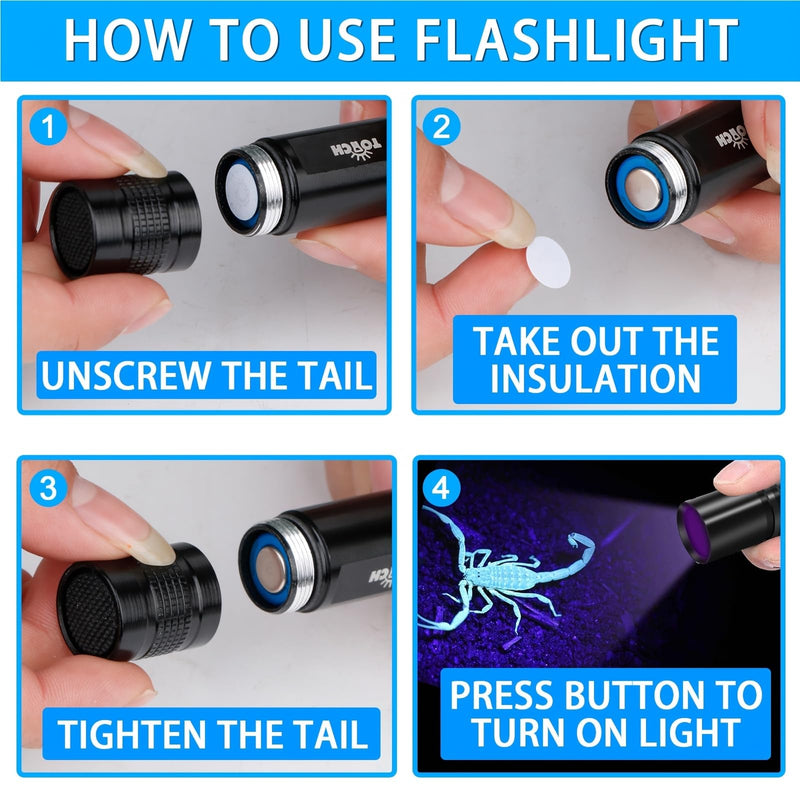 HOW TO USE FLASHLIGHT

1

TORCH

UNSCREW THE TAIL

2

TORCH

TAKE OUT THE INSULATION

3

TORCH

TIGHTEN THE TAIL

4

PRESS BUTTON TO TURN ON LIGHT