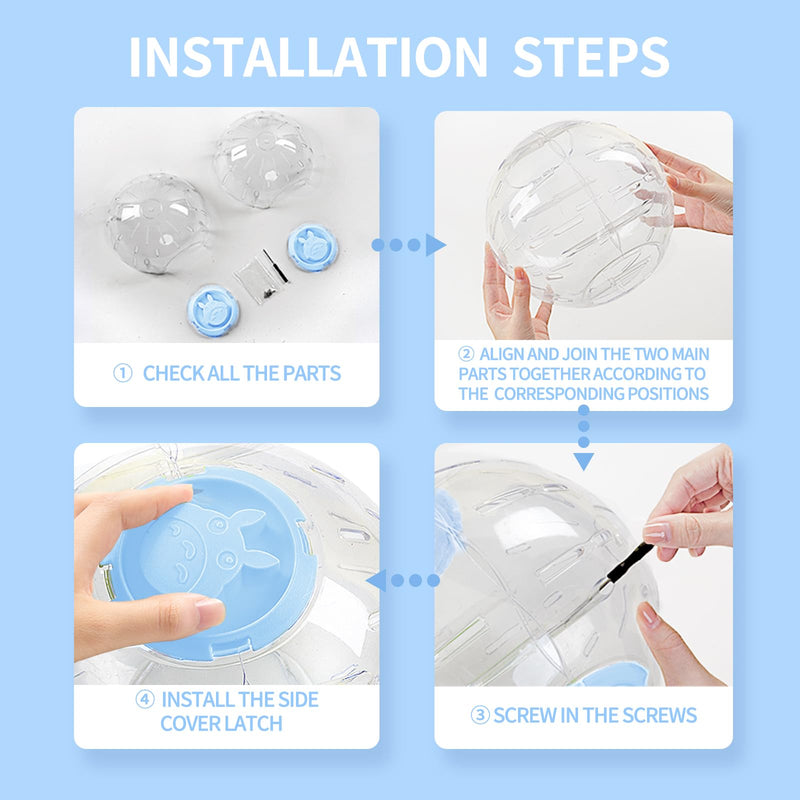 INSTALLATION STEPS

① CHECK ALL THE PARTS

② ALIGN AND JOIN THE TWO MAIN PARTS TOGETHER ACCORDING TO THE CORRESPONDING POSITIONS

③ SCREW IN THE SCREWS

④ INSTALL THE SIDE COVER LATCH