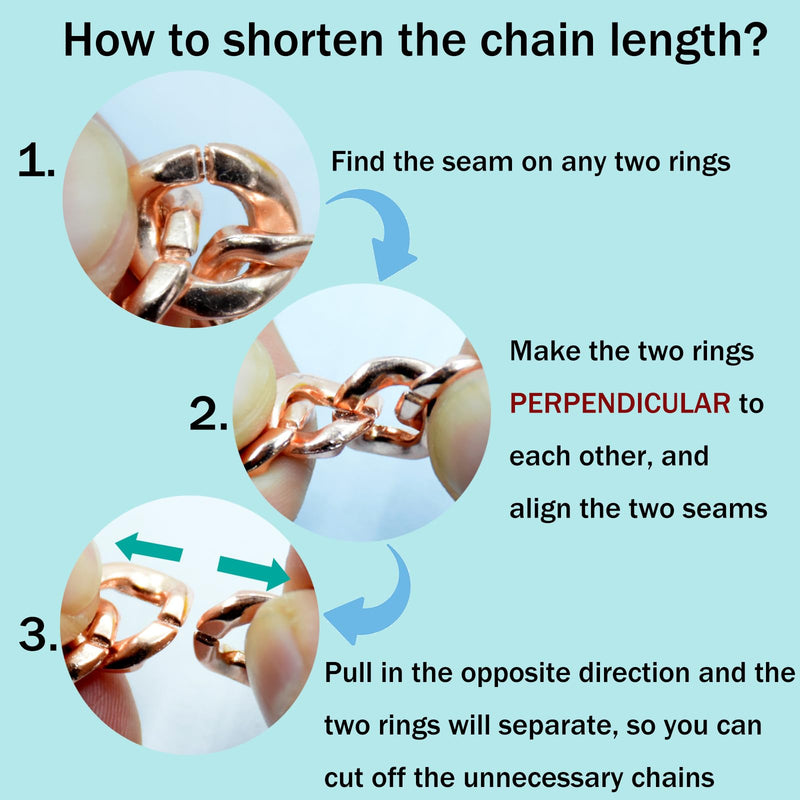 How to shorten the chain length?

1.

Find the seam on any two rings

2.

Make the two rings PERPENDICULAR to each other, and align the two seams

3.

Pull in the opposite direction and the two rings will separate, so you can cut off the unnecessary chains