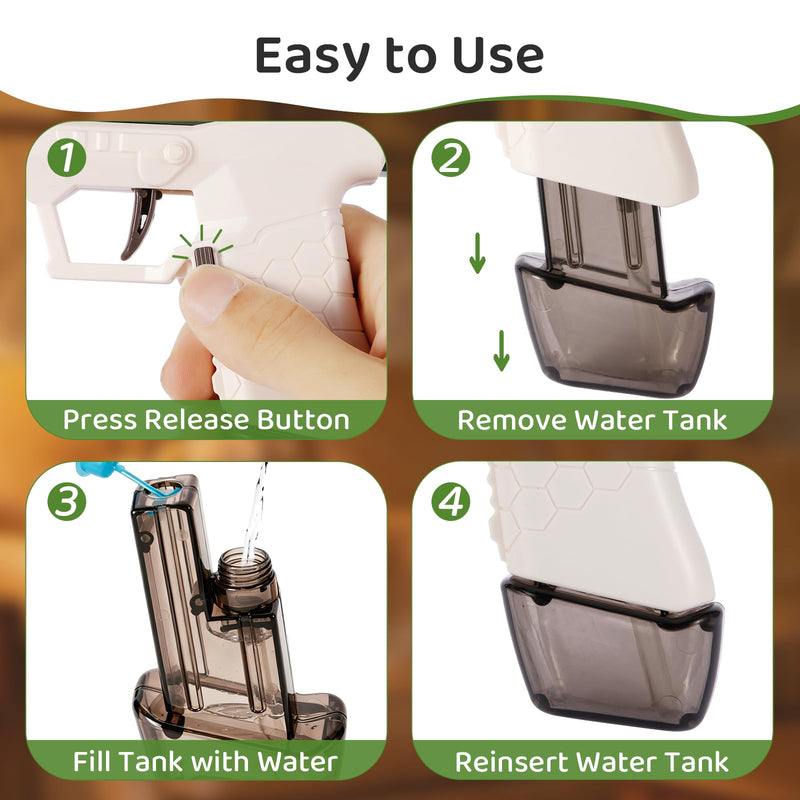 Easy to Use

1
Press Release Button

2
Remove Water Tank

3
Fill Tank with Water

4
Reinsert Water Tank