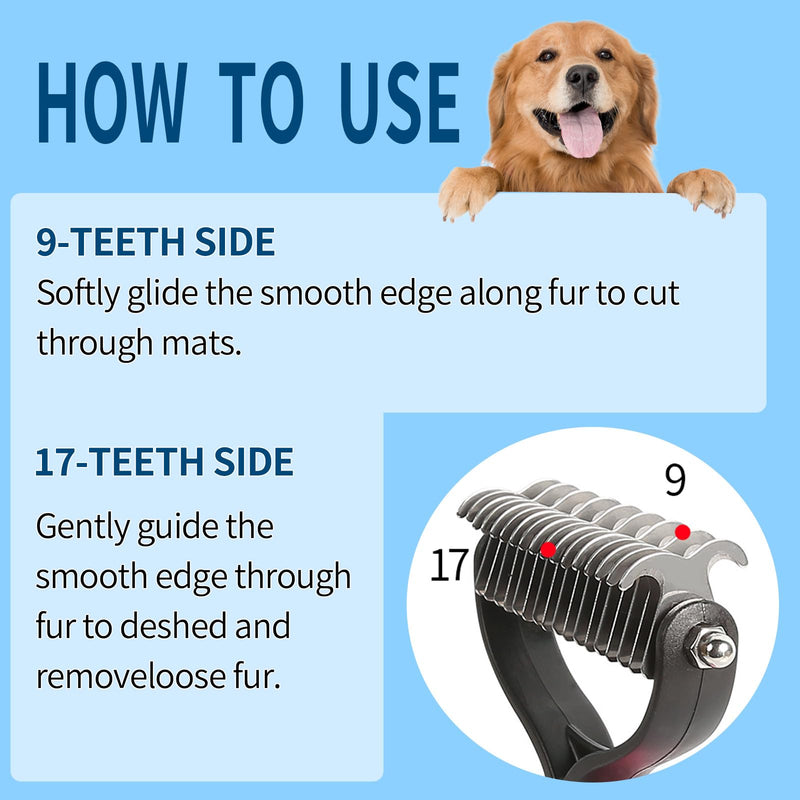 HOW TO USE

9-TEETH SIDE
Softly glide the smooth edge along fur to cut through mats.

17-TEETH SIDE
Gently guide the smooth edge through fur to deshed and removeloose fur.

9
17