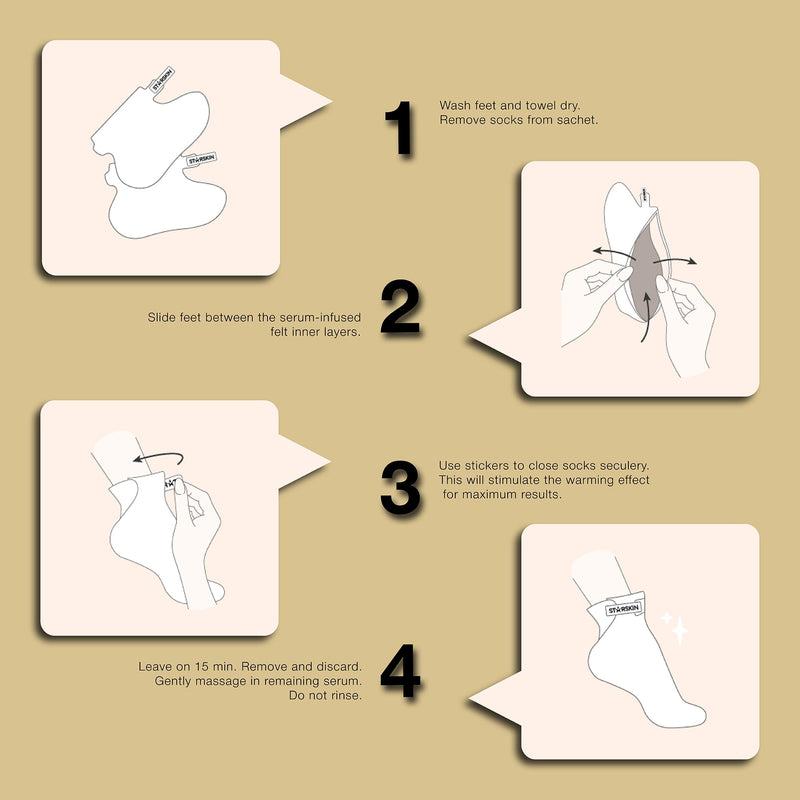 STARSKIN

STARSKIN

1

Wash feet and towel dry.
Remove socks from sachet.

2

Slide feet between the serum-infused felt inner layers.

3

Use stickers to close socks seculery. This will stimulate the warming effect for maximum results.

STARSKIN

4

Leave on 15 min. Remove and discard. Gently massage in remaining serum. Do not rinse.