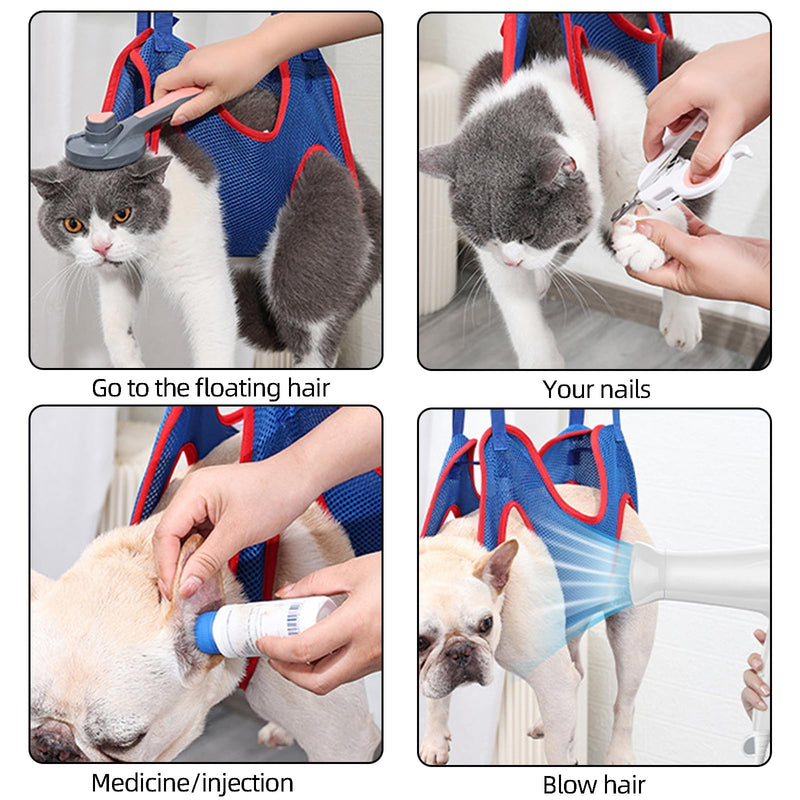 Go to the floating hair

Your nails

Medicine/injection

Blow hair