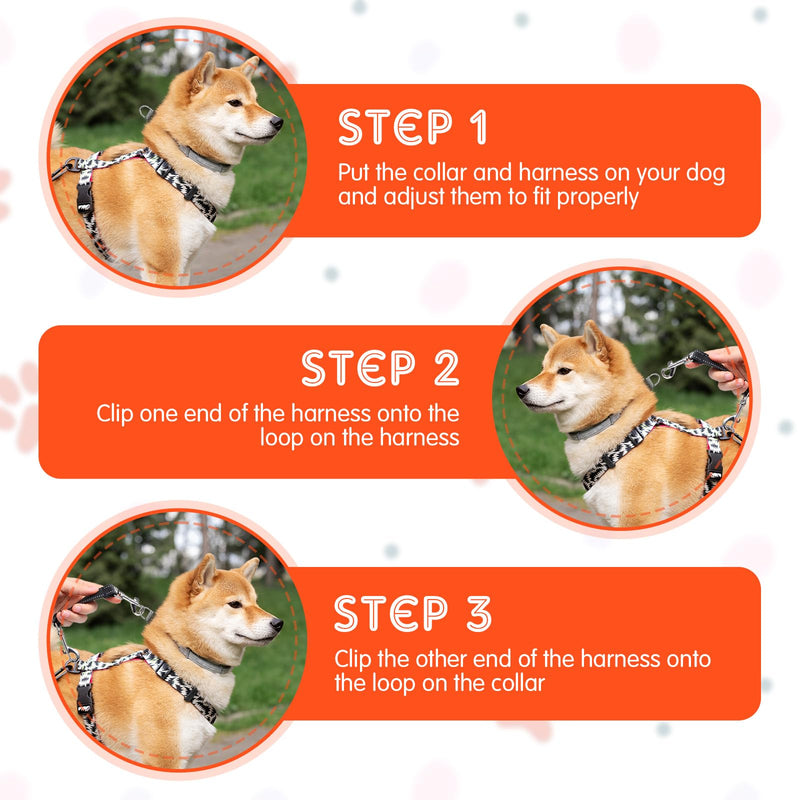 STEP 1

Put the collar and harness on your dog and adjust them to fit properly

STEP 2

Clip one end of the harness onto the loop on the harness

STEP 3

Clip the other end of the harness onto the loop on the collar